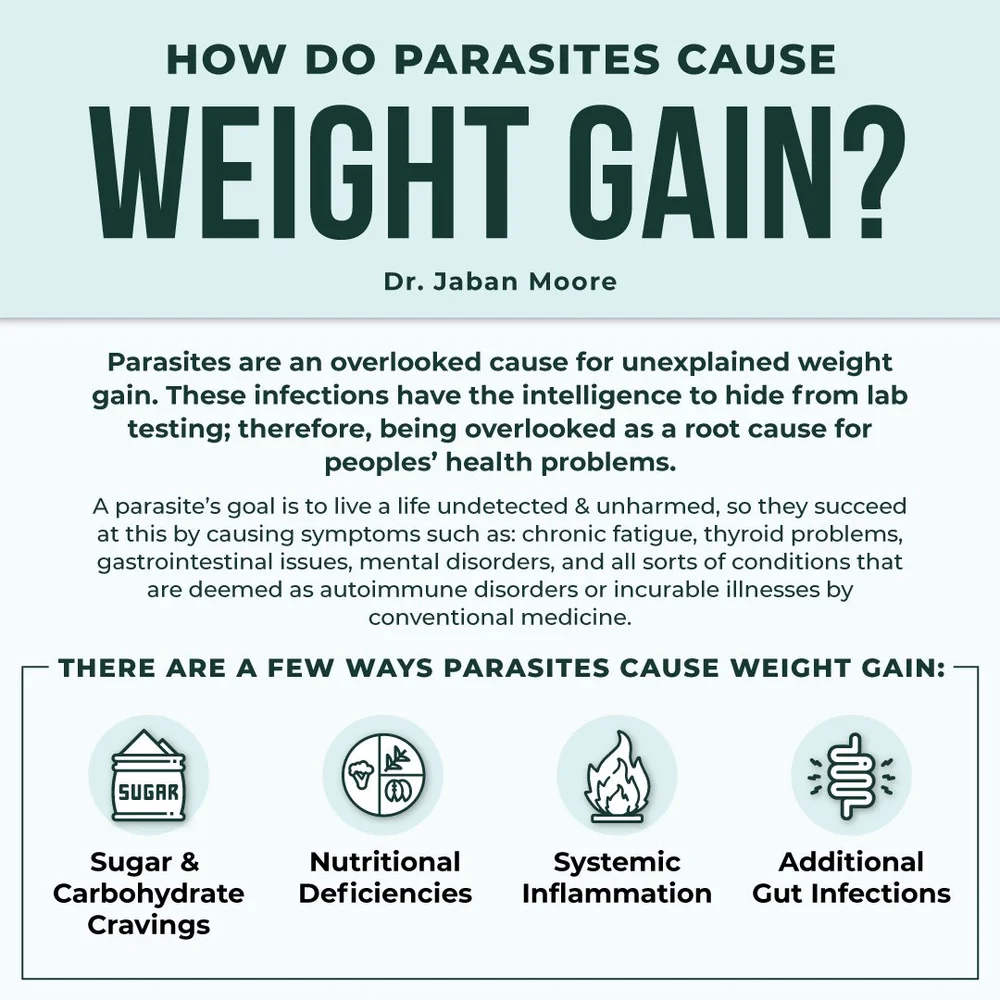 HOW DO PARASITES CAUSE

WEIGHT GAIN?

Dr. Jaban Moore

Parasites are an overlooked cause for unexplained weight gain. These infections have the intelligence to hide from lab testing; therefore, being overlooked as a root cause for peoples' health problems.

A parasite's goal is to live a life undetected & unharmed, so they succeed at this by causing symptoms such as: chronic fatigue, thyroid problems, gastrointestinal issues, mental disorders, and all sorts of conditions that are deemed as autoimmune disorders or incurable illnesses by conventional medicine.

THERE ARE A FEW WAYS PARASITES CAUSE WEIGHT GAIN:

SUGAR

Sugar & Carbohydrate Cravings

Nutritional Deficiencies

Systemic Inflammation

Additional Gut Infections