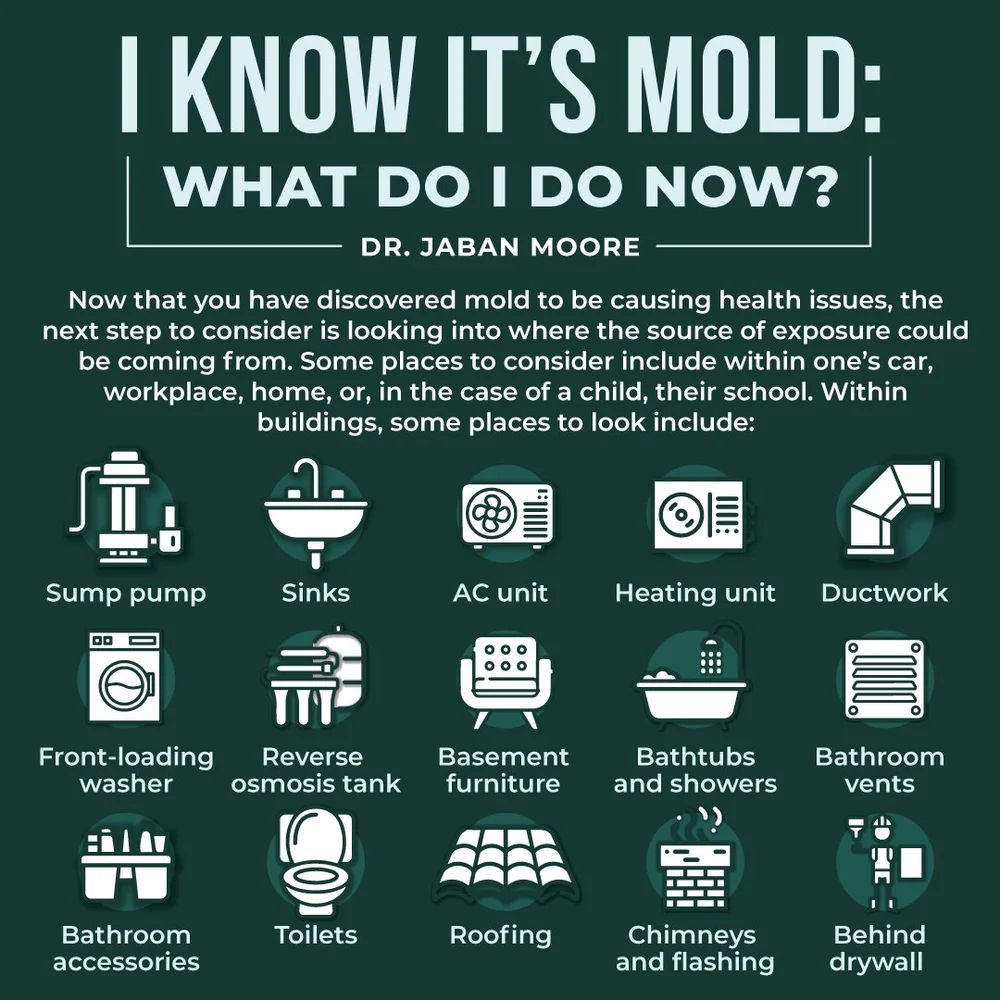 I KNOW IT'S MOLD:

WHAT DO I DO NOW?

DR. JABAN MOORE

Now that you have discovered mold to be causing health issues, the next step to consider is looking into where the source of exposure could be coming from. Some places to consider include within one's car, workplace, home, or, in the case of a child, their school. Within buildings, some places to look include:

Sump pump

Sinks

AC unit

Heating unit

Ductwork

Front-loading washer

Reverse osmosis tank

Basement furniture

Bathtubs and showers

Bathroom vents

Bathroom accessories

Toilets

Roofing

Chimneys and flashing

Behind drywall