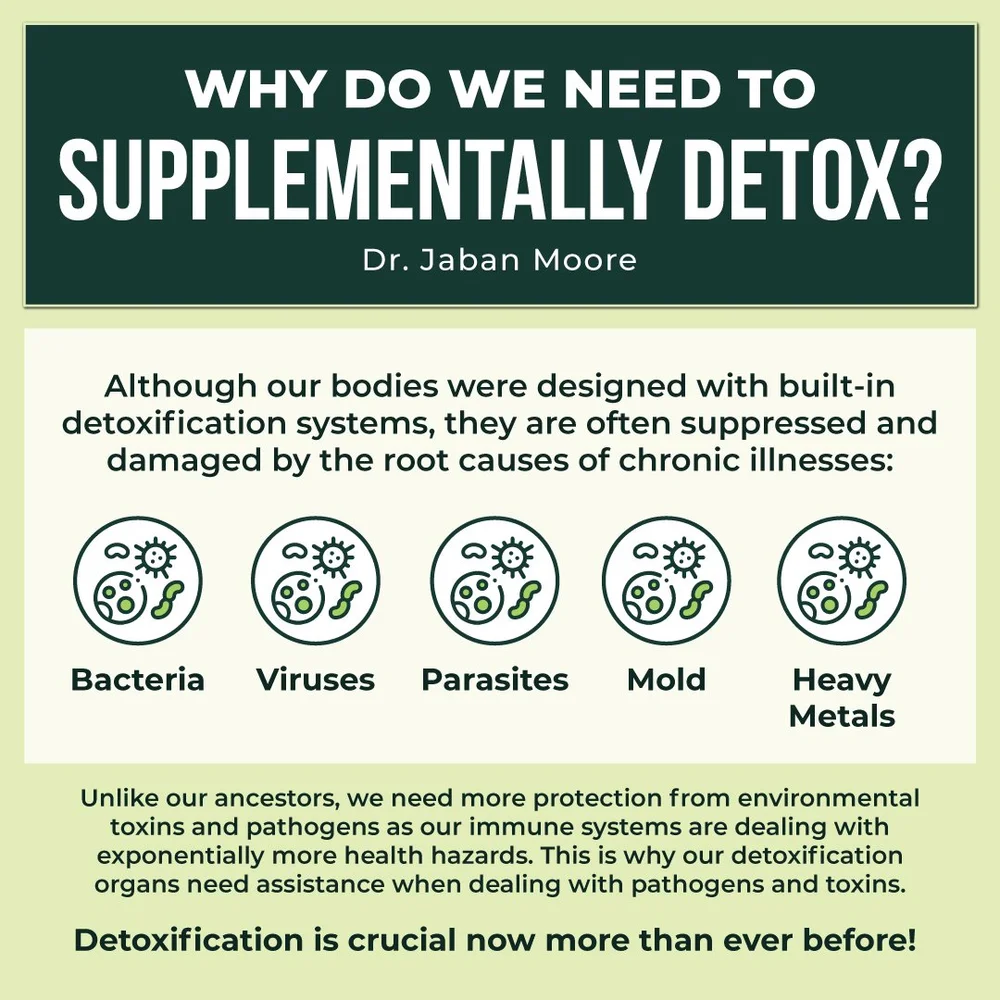 WHY DO WE NEED TO
SUPPLEMENTALLY DETOX?
Dr. Jaban Moore

Although our bodies were designed with built-in detoxification systems, they are often suppressed and damaged by the root causes of chronic illnesses:

Bacteria

Viruses

Parasites

Mold

Heavy Metals

Unlike our ancestors, we need more protection from environmental toxins and pathogens as our immune systems are dealing with exponentially more health hazards. This is why our detoxification organs need assistance when dealing with pathogens and toxins.

Detoxification is crucial now more than ever before!