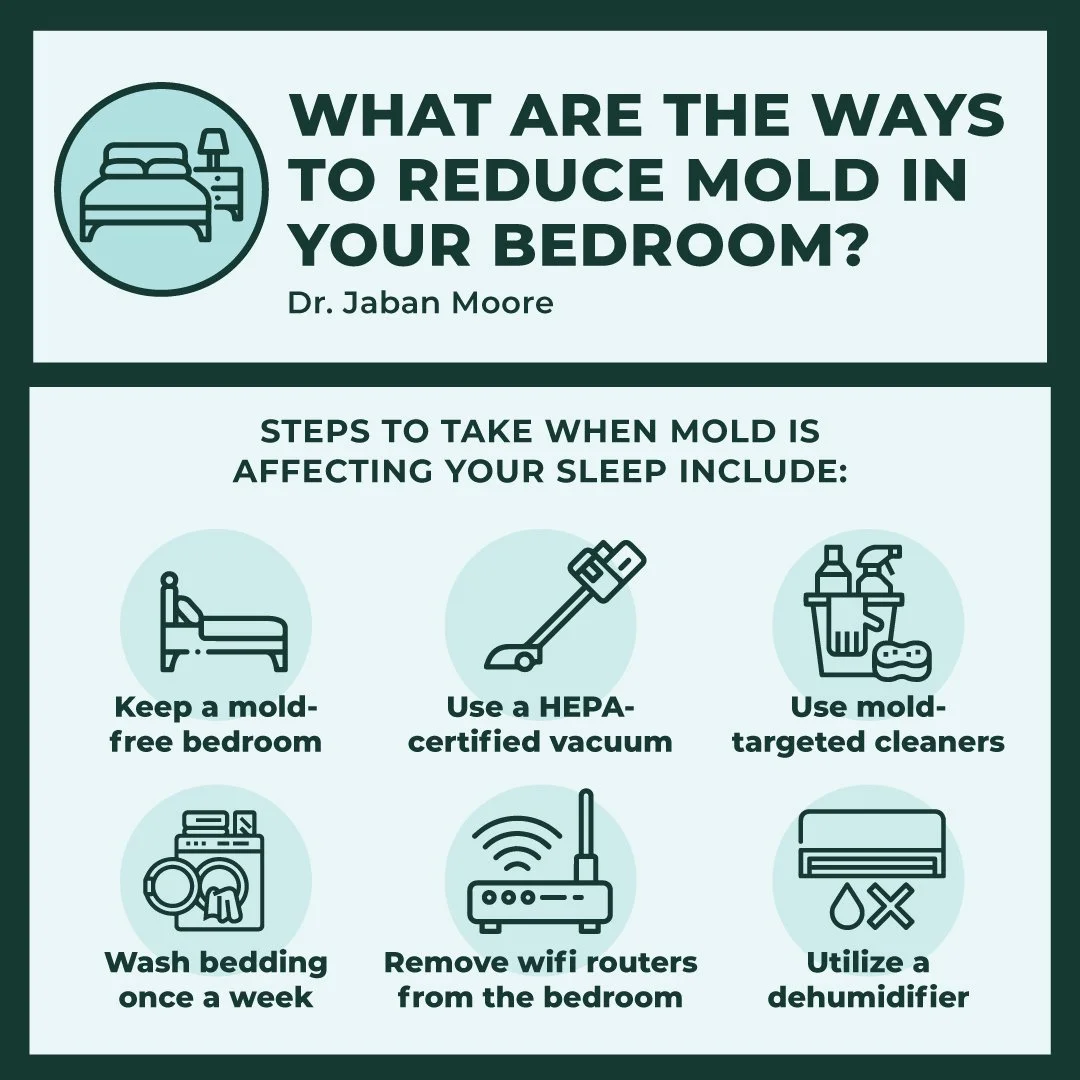 WHAT ARE THE WAYS TO REDUCE MOLD IN YOUR BEDROOM?

Dr. Jaban Moore

STEPS TO TAKE WHEN MOLD IS AFFECTING YOUR SLEEP INCLUDE:

Keep a mold-free bedroom

Use a HEPA-certified vacuum

Use mold-targeted cleaners

Wash bedding once a week

Remove wifi routers from the bedroom

Utilize a dehumidifier