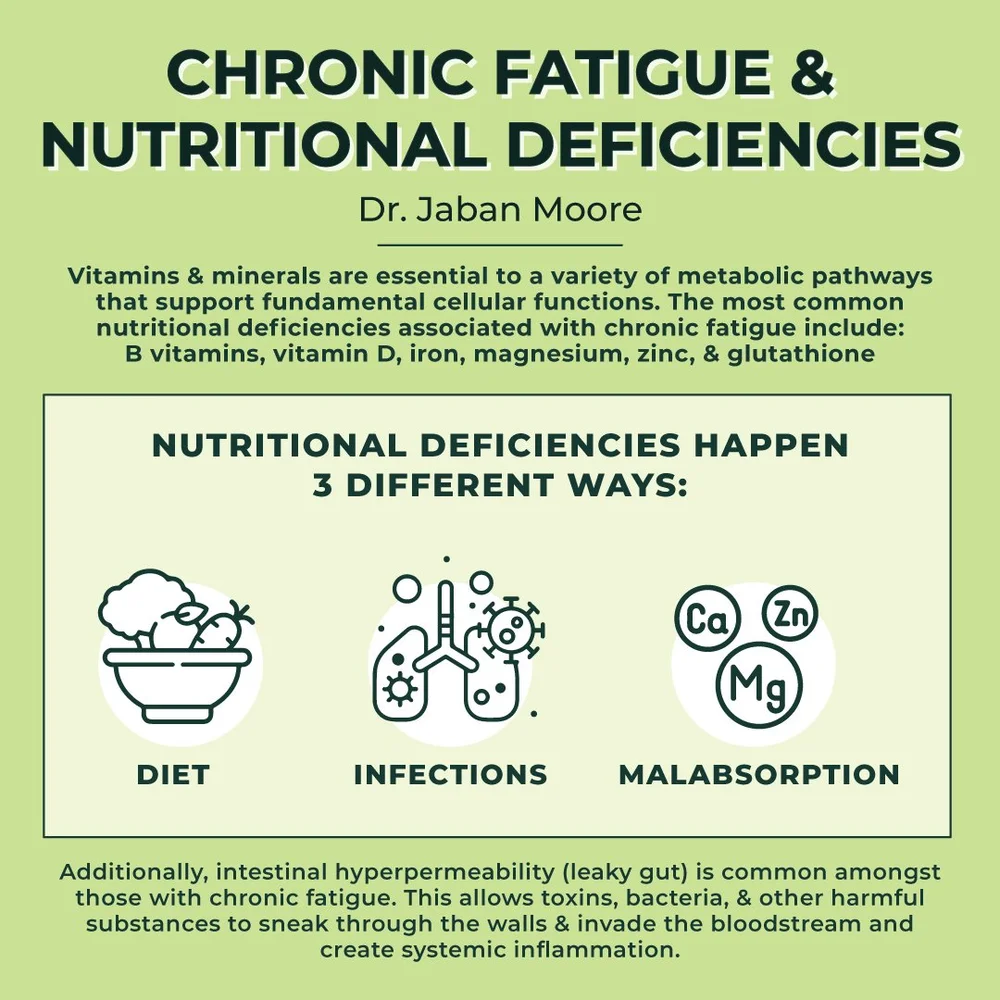 CHRONIC FATIGUE & NUTRITIONAL DEFICIENCIES

Dr. Jaban Moore

Vitamins & minerals are essential to a variety of metabolic pathways that support fundamental cellular functions. The most common nutritional deficiencies associated with chronic fatigue include: B vitamins, vitamin D, iron, magnesium, zinc, & glutathione

NUTRITIONAL DEFICIENCIES HAPPEN 3 DIFFERENT WAYS:

DIET

INFECTIONS

Ca Zn Mg

MALABSORPTION

Additionally, intestinal hyperpermeability (leaky gut) is common amongst those with chronic fatigue. This allows toxins, bacteria, & other harmful substances to sneak through the walls & invade the bloodstream and create systemic inflammation.