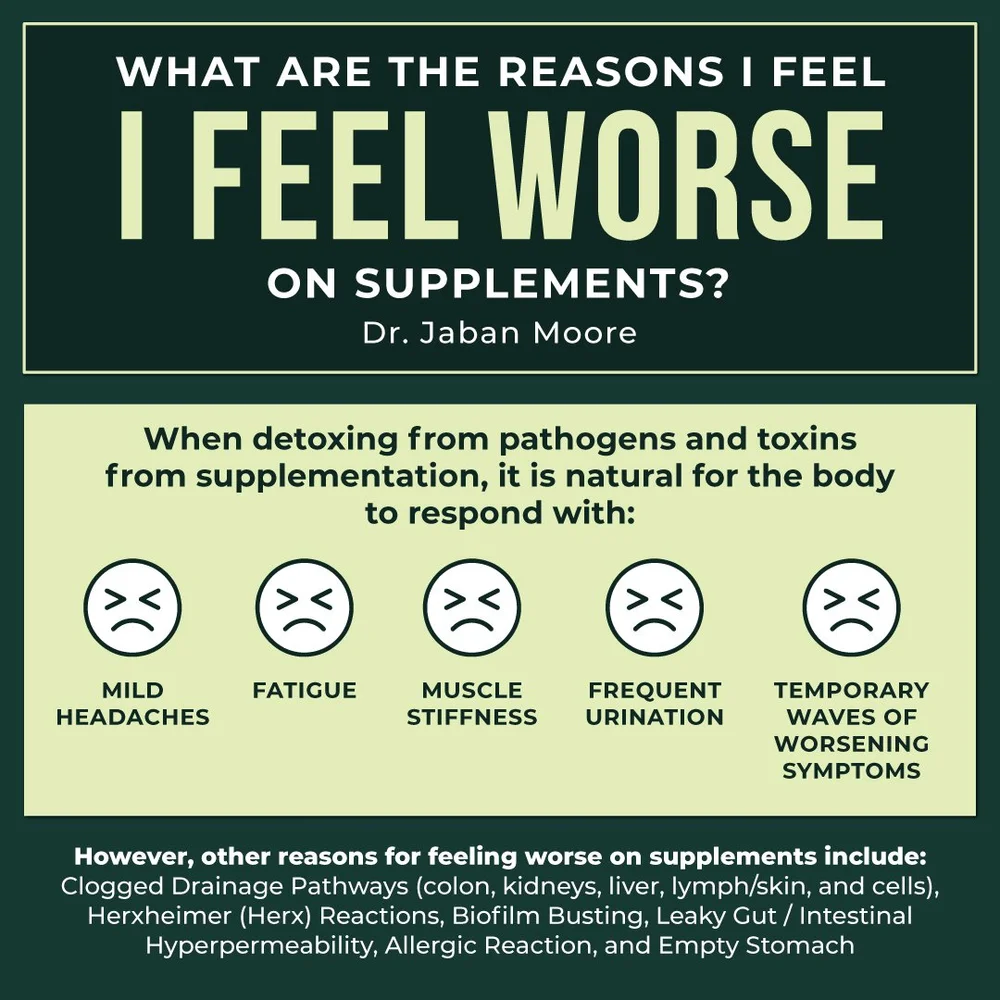 WHAT ARE THE REASONS I FEEL
I FEEL WORSE
ON SUPPLEMENTS?
Dr. Jaban Moore

When detoxing from pathogens and toxins from supplementation, it is natural for the body to respond with:

MILD HEADACHES

FATIGUE

MUSCLE STIFFNESS

FREQUENT URINATION

TEMPORARY WAVES OF WORSENING SYMPTOMS

However, other reasons for feeling worse on supplements include: Clogged Drainage Pathways (colon, kidneys, liver, lymph/skin, and cells), Herxheimer (Herx) Reactions, Biofilm Busting, Leaky Gut / Intestinal Hyperpermeability, Allergic Reaction, and Empty Stomach