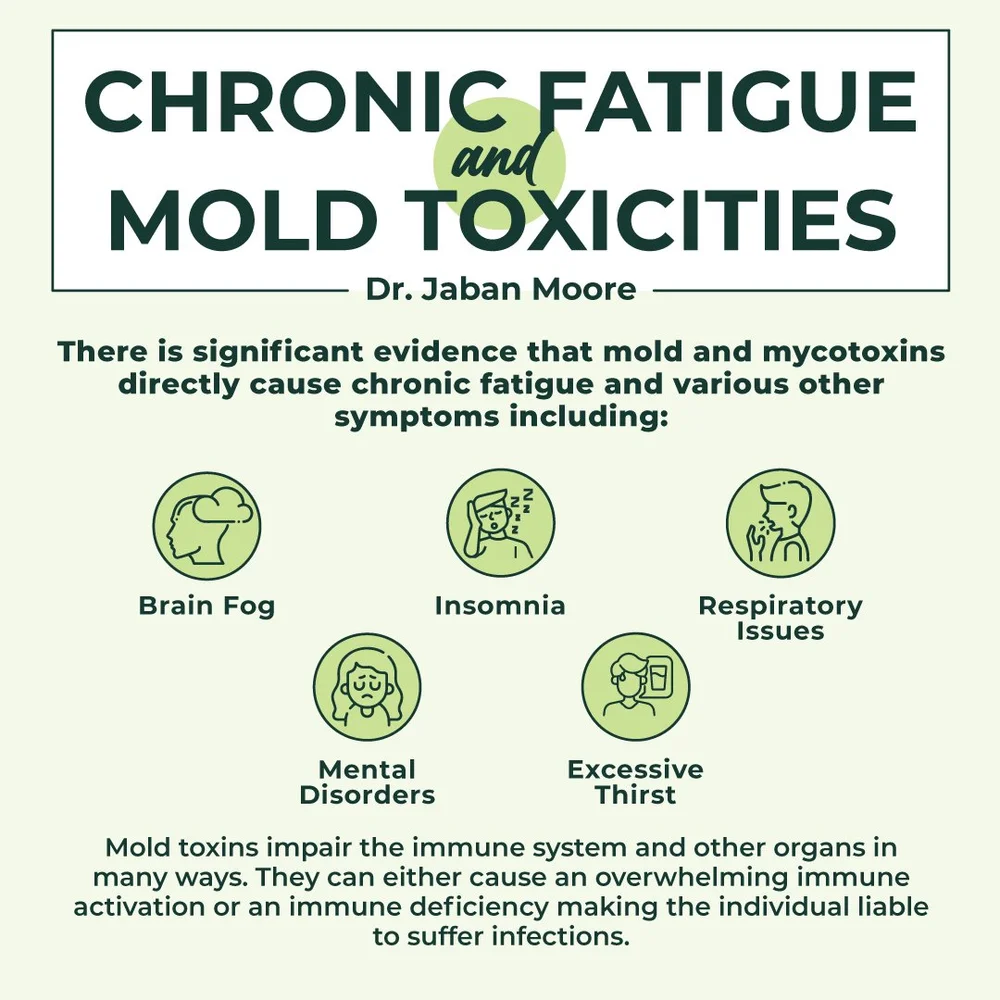 CHRONIC FATIGUE and MOLD TOXICITIES

Dr. Jaban Moore

There is significant evidence that mold and mycotoxins directly cause chronic fatigue and various other symptoms including:

Brain Fog

Insomnia

Respiratory Issues

Mental Disorders

Excessive Thirst

Mold toxins impair the immune system and other organs in many ways. They can either cause an overwhelming immune activation or an immune deficiency making the individual liable to suffer infections.