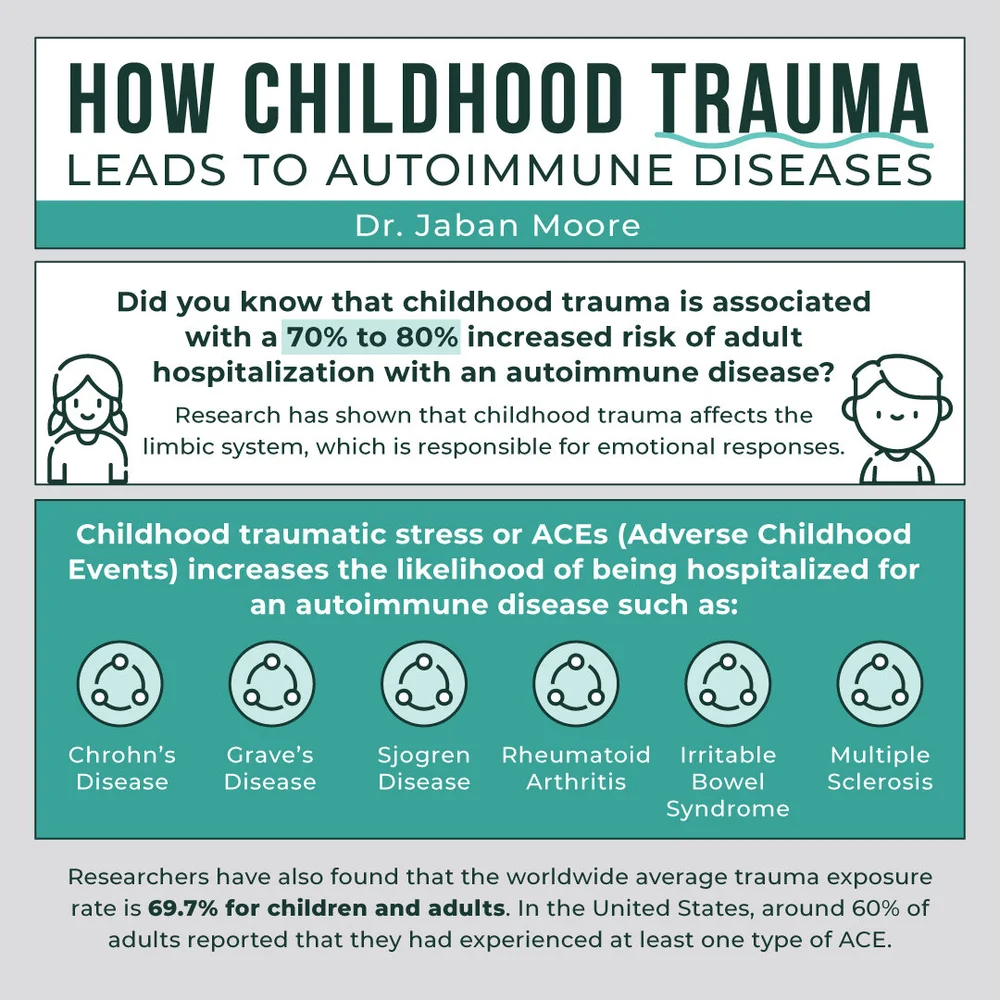 HOW CHILDHOOD TRAUMA
LEADS TO AUTOIMMUNE DISEASES

Dr. Jaban Moore

Did you know that childhood trauma is associated with a 70% to 80% increased risk of adult hospitalization with an autoimmune disease?

Research has shown that childhood trauma affects the limbic system, which is responsible for emotional responses.

Childhood traumatic stress or ACEs (Adverse Childhood Events) increases the likelihood of being hospitalized for an autoimmune disease such as:

Chrohn's Disease

Grave's Disease

Sjogren Disease

Rheumatoid Arthritis

Irritable Bowel Syndrome

Multiple Sclerosis

Researchers have also found that the worldwide average trauma exposure rate is 69.7% for children and adults. In the United States, around 60% of adults reported that they had experienced at least one type of ACE.