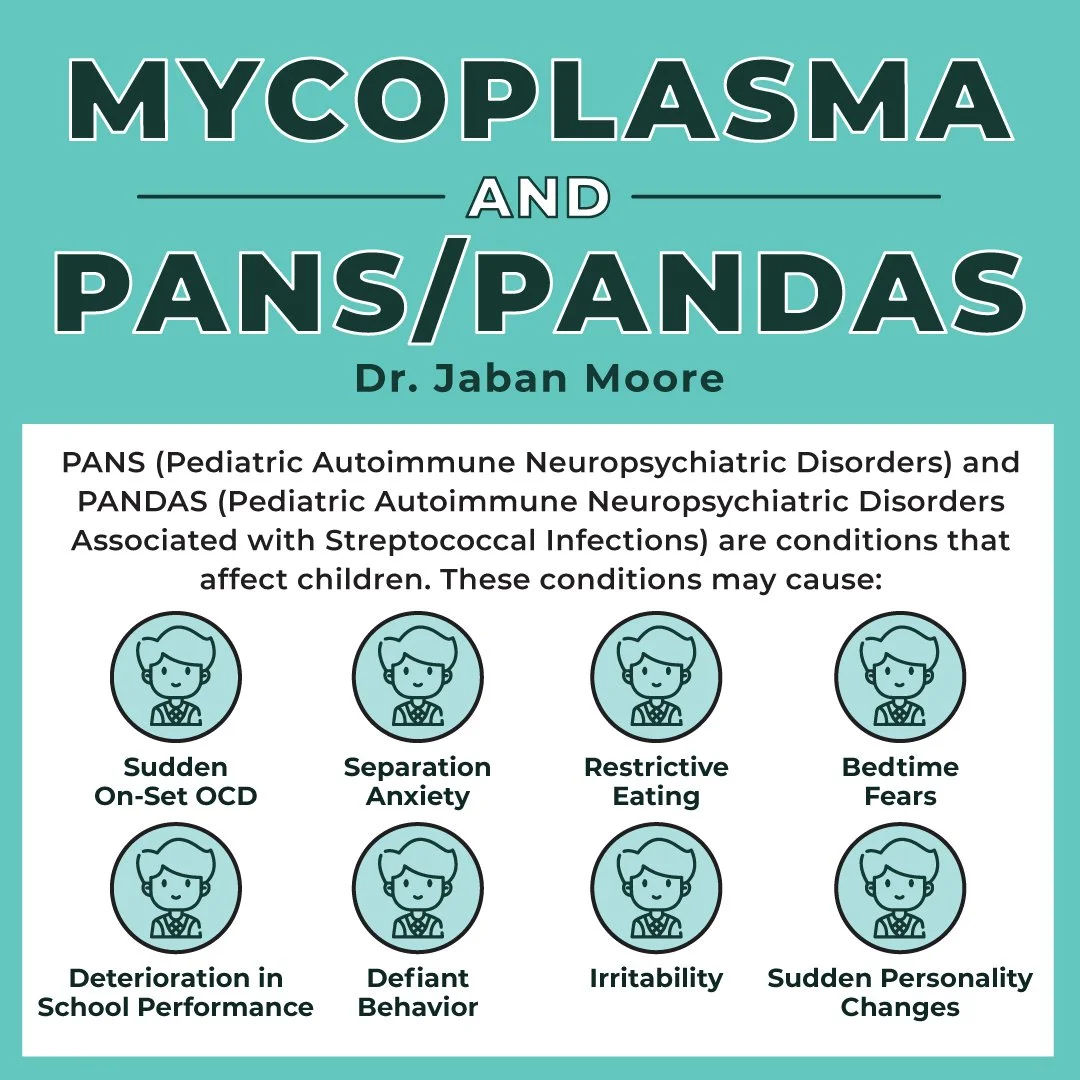 MYCOPLASMA

AND

PANS/PANDAS

Dr. Jaban Moore

PANS (Pediatric Autoimmune Neuropsychiatric Disorders) and PANDAS (Pediatric Autoimmune Neuropsychiatric Disorders Associated with Streptococcal Infections) are conditions that affect children. These conditions may cause:

Sudden On-Set OCD

Separation Anxiety

Restrictive Eating

Bedtime Fears

Deterioration in School Performance

Defiant Behavior

Irritability

Sudden Personality Changes