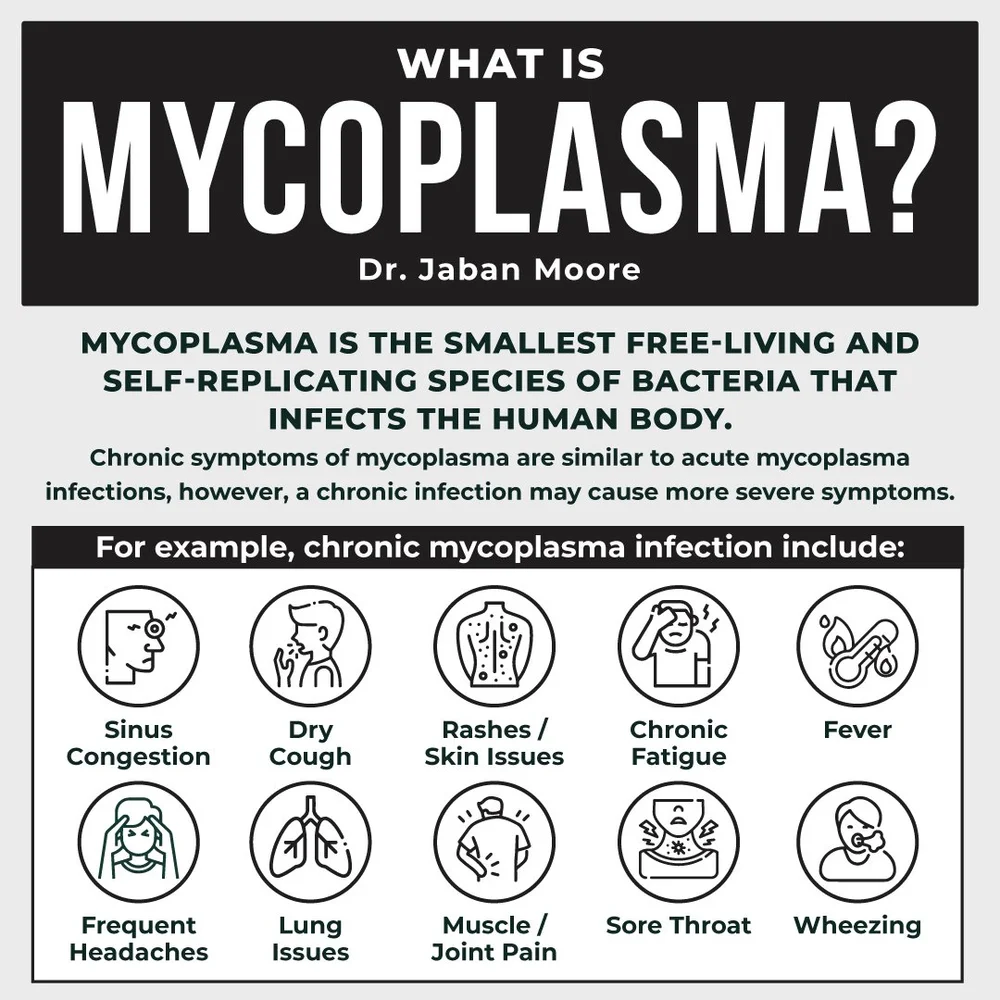 WHAT IS
MYCOPLASMA?
Dr. Jaban Moore

MYCOPLASMA IS THE SMALLEST FREE-LIVING AND SELF-REPLICATING SPECIES OF BACTERIA THAT INFECTS THE HUMAN BODY.

Chronic symptoms of mycoplasma are similar to acute mycoplasma infections, however, a chronic infection may cause more severe symptoms.

For example, chronic mycoplasma infection include:

Sinus Congestion

Dry Cough

Rashes / Skin Issues

Chronic Fatigue

Fever

Frequent Headaches

Lung Issues

Muscle / Joint Pain

Sore Throat

Wheezing