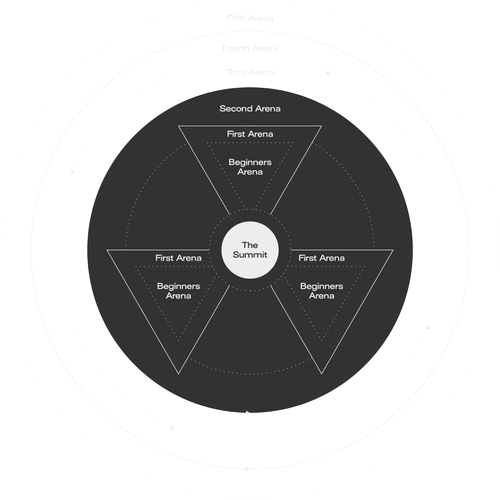 Fifth Arena

Fourth Arena

Third Arena

Second Arena

First Arena

Beginners Arena

The Summit

First Arena

Beginners Arena

First Arena

Beginners Arena