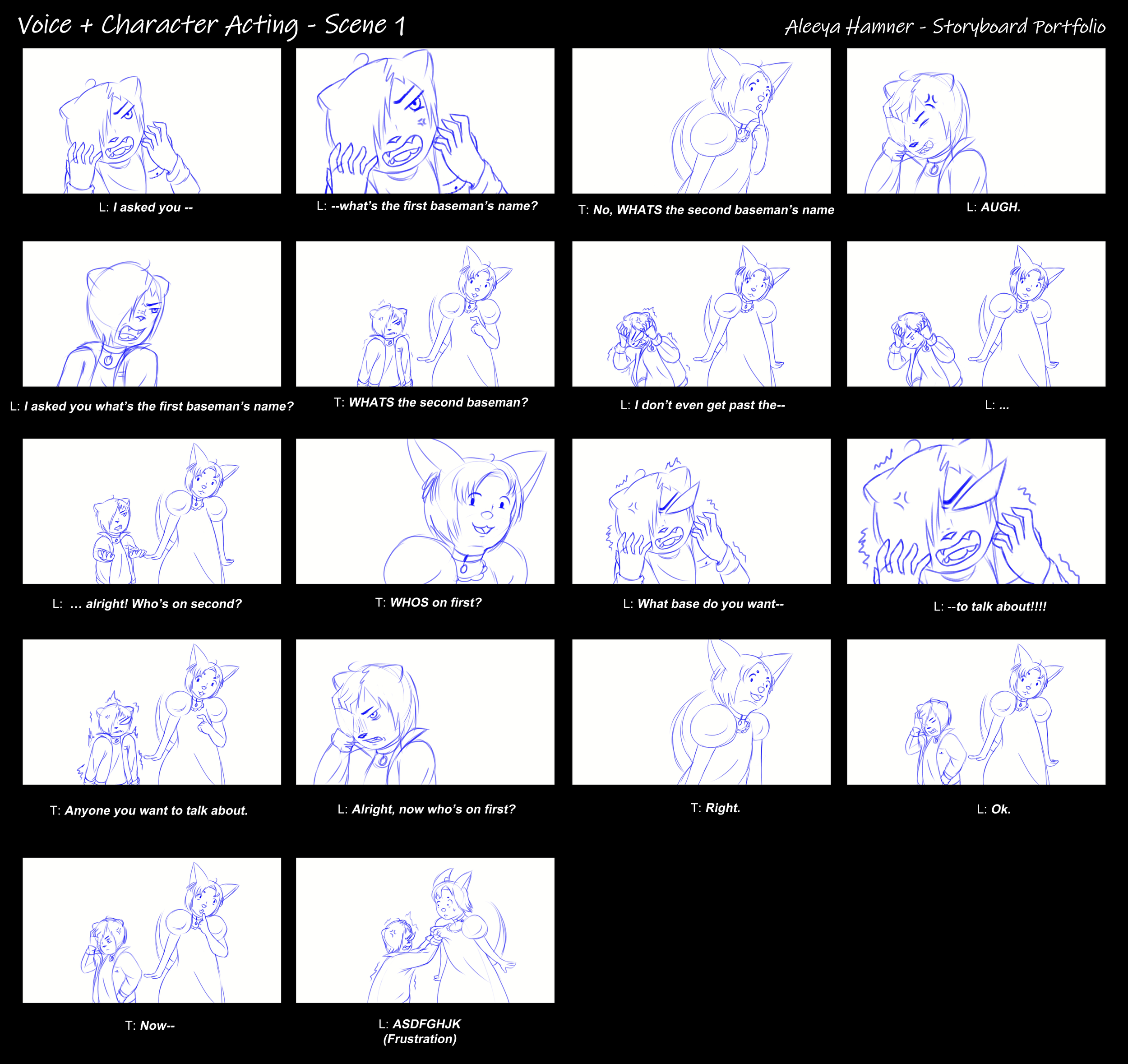 Voice + Character Acting - Scene 1

Aleeya Hamner - Storyboard Portfolio

L: I asked you --

L: --what's the first baseman's name?

T: No, WHATS the second baseman's name

L: AUGH.

L: I asked you what's the first baseman's name?

T: WHATS the second baseman?

L: I don't even get past the--

L: ...

L: ... alright! Who's on second?

T: WHOS on first?

L: What base do you want--

L: --to talk about!!!!

T: Anyone you want to talk about.

L: Alright, now who's on first?

T: Right.

L: Ok.

T: Now--

L: ASDFGHJK
(Frustration)