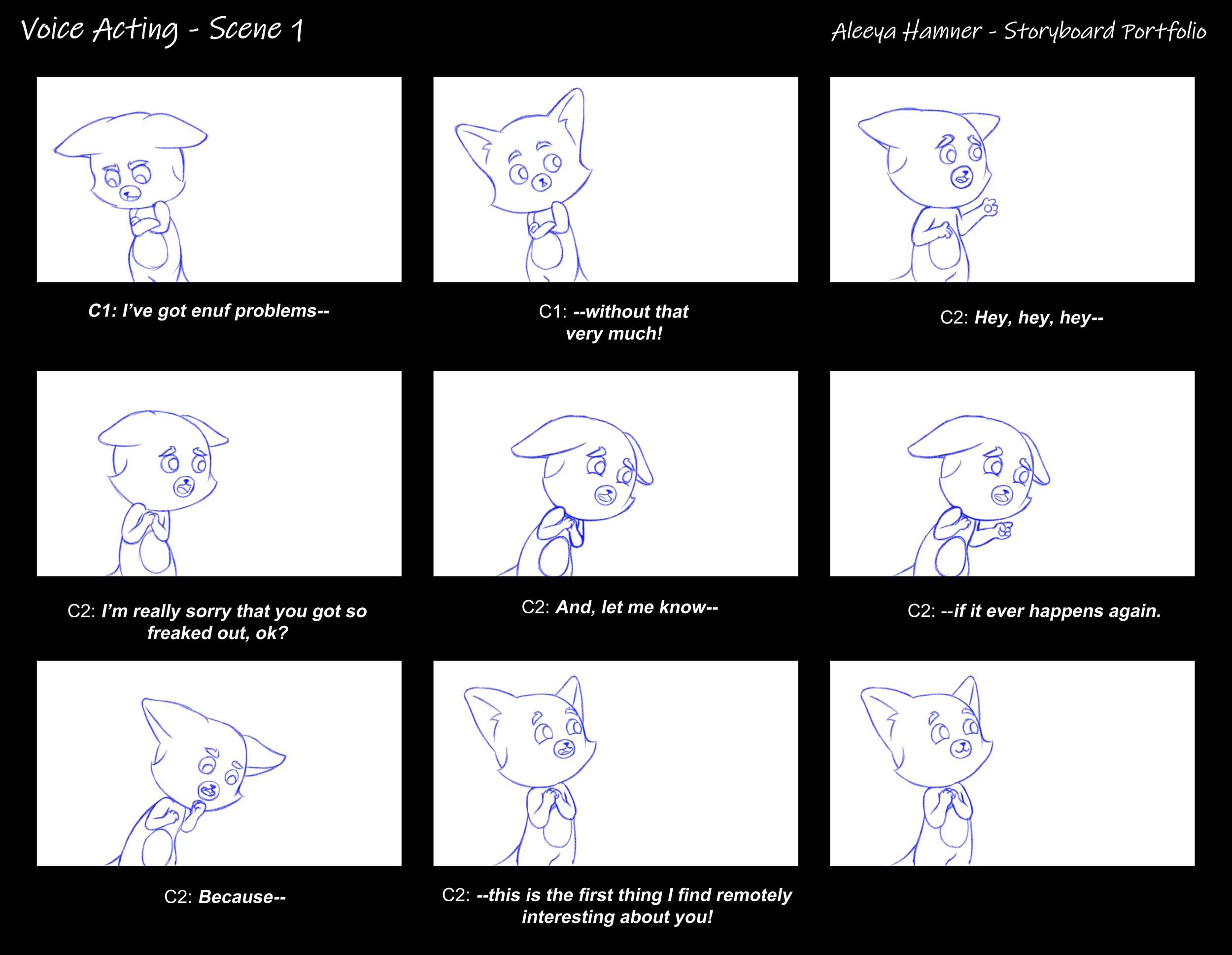 Voice Acting - Scene 1

Aleeya Hamner - Storyboard Portfolio

C1: I've got enuf problems--

C1: --without that very much!

C2: Hey, hey, hey--

C2: I'm really sorry that you got so freaked out, ok?

C2: And, let me know--

C2: --if it ever happens again.

C2: Because--

C2: --this is the first thing I find remotely interesting about you!