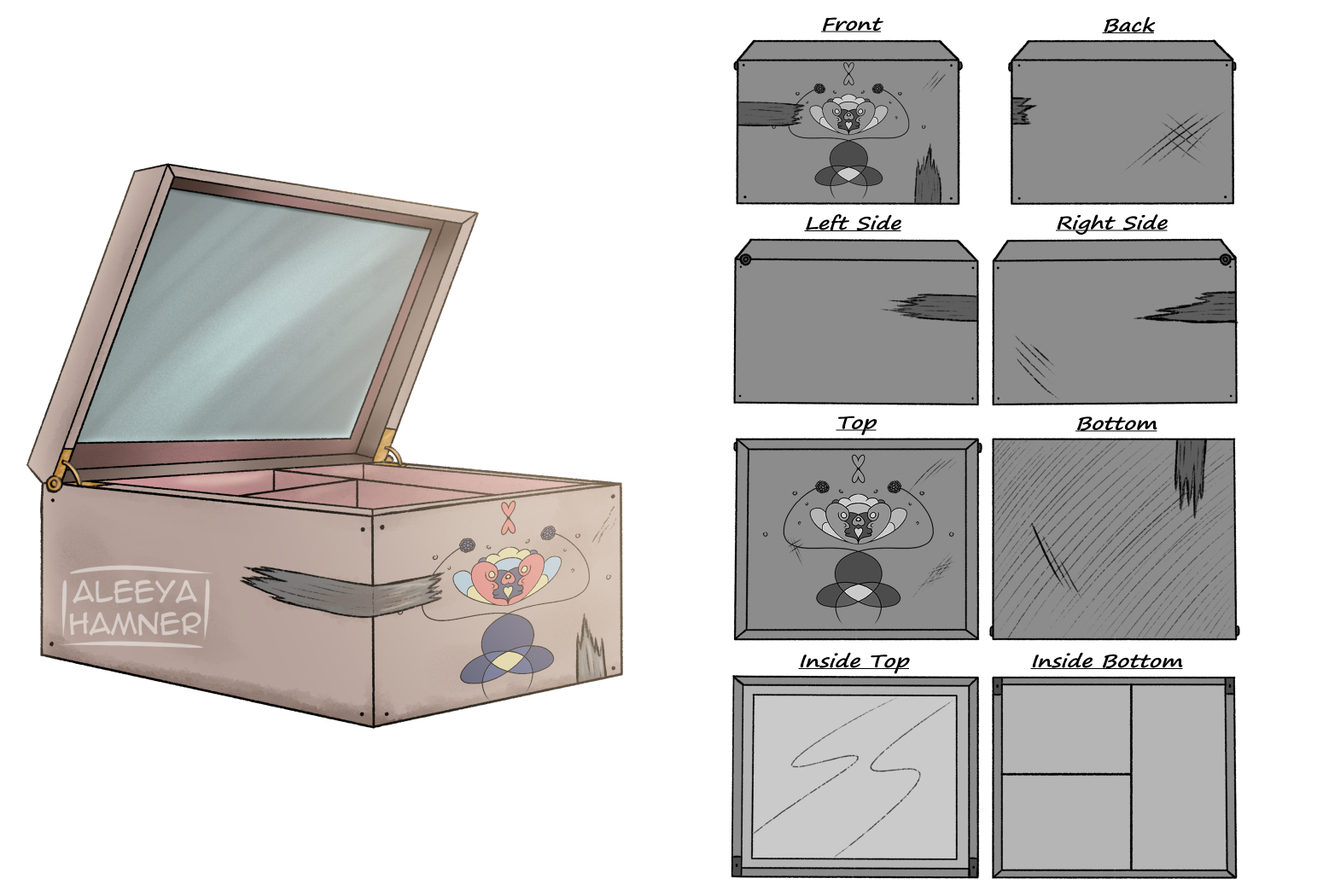 ALEEYA HAMNER

Front

Back

Left Side

Right Side

Top

Bottom

Inside Top

Inside Bottom