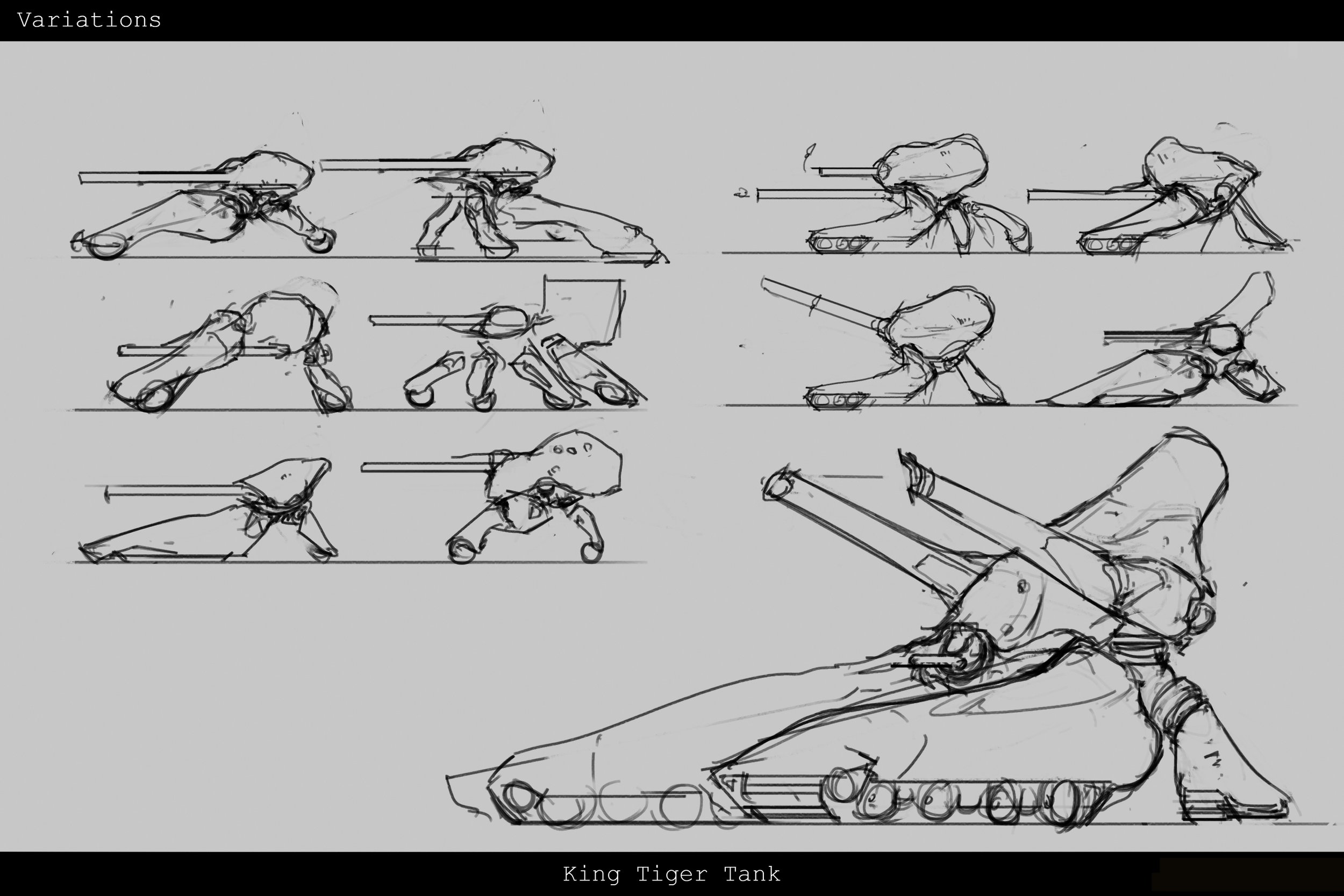 Variations

King Tiger Tank