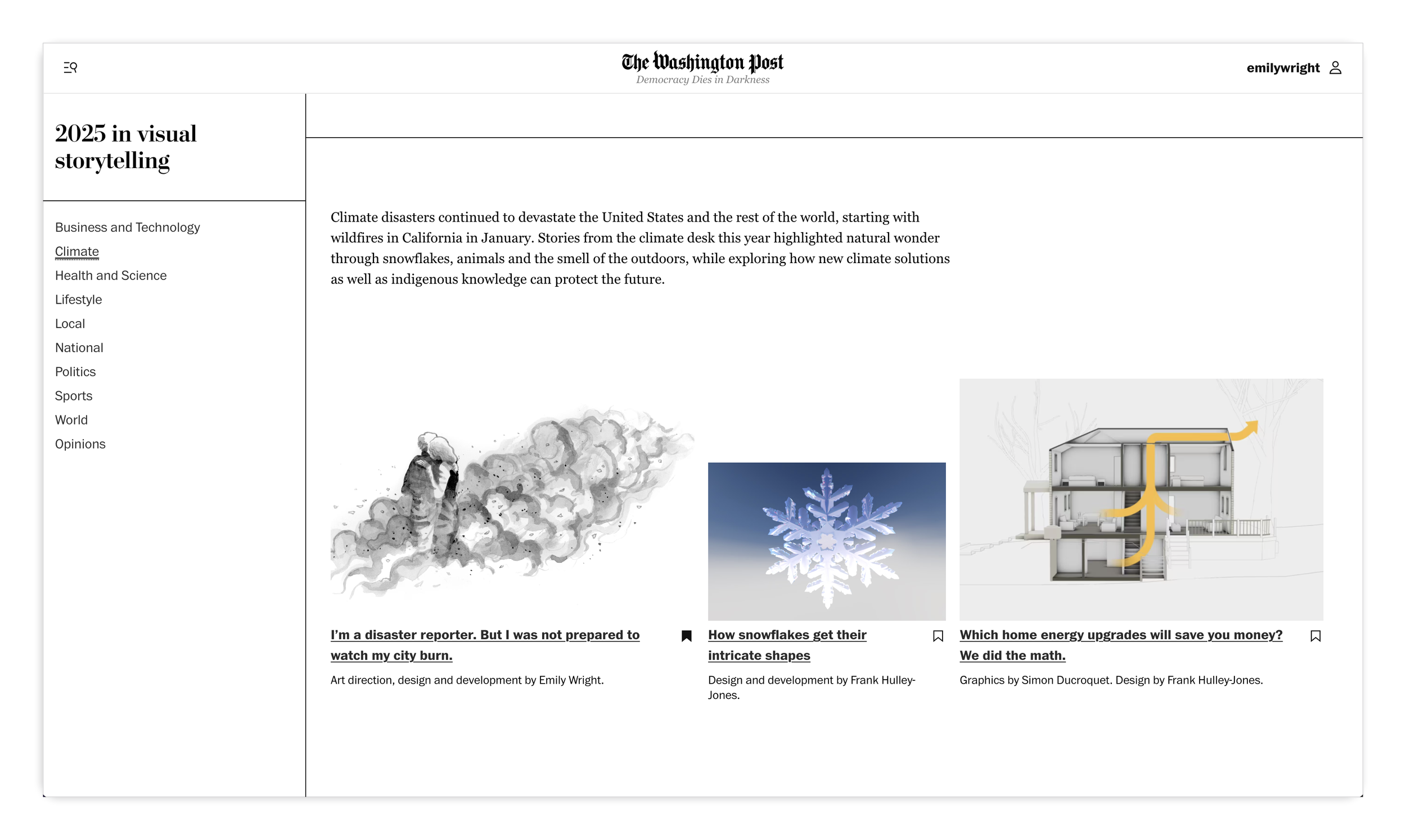 The Washington Post
Democracy Dies in Darkness

emilywright

2025 in visual storytelling

Business and Technology
Climate
Health and Science
Lifestyle
Local
National
Politics
Sports
World
Opinions

Climate disasters continued to devastate the United States and the rest of the world, starting with wildfires in California in January. Stories from the climate desk this year highlighted natural wonder through snowflakes, animals and the smell of the outdoors, while exploring how new climate solutions as well as indigenous knowledge can protect the future.

I'm a disaster reporter. But I was not prepared to watch my city burn.

Art direction, design and development by Emily Wright.

How snowflakes get their intricate shapes

Design and development by Frank Hulley-Jones.

Which home energy upgrades will save you money? We did the math.

Graphics by Simon Ducroquet. Design by Frank Hulley-Jones.