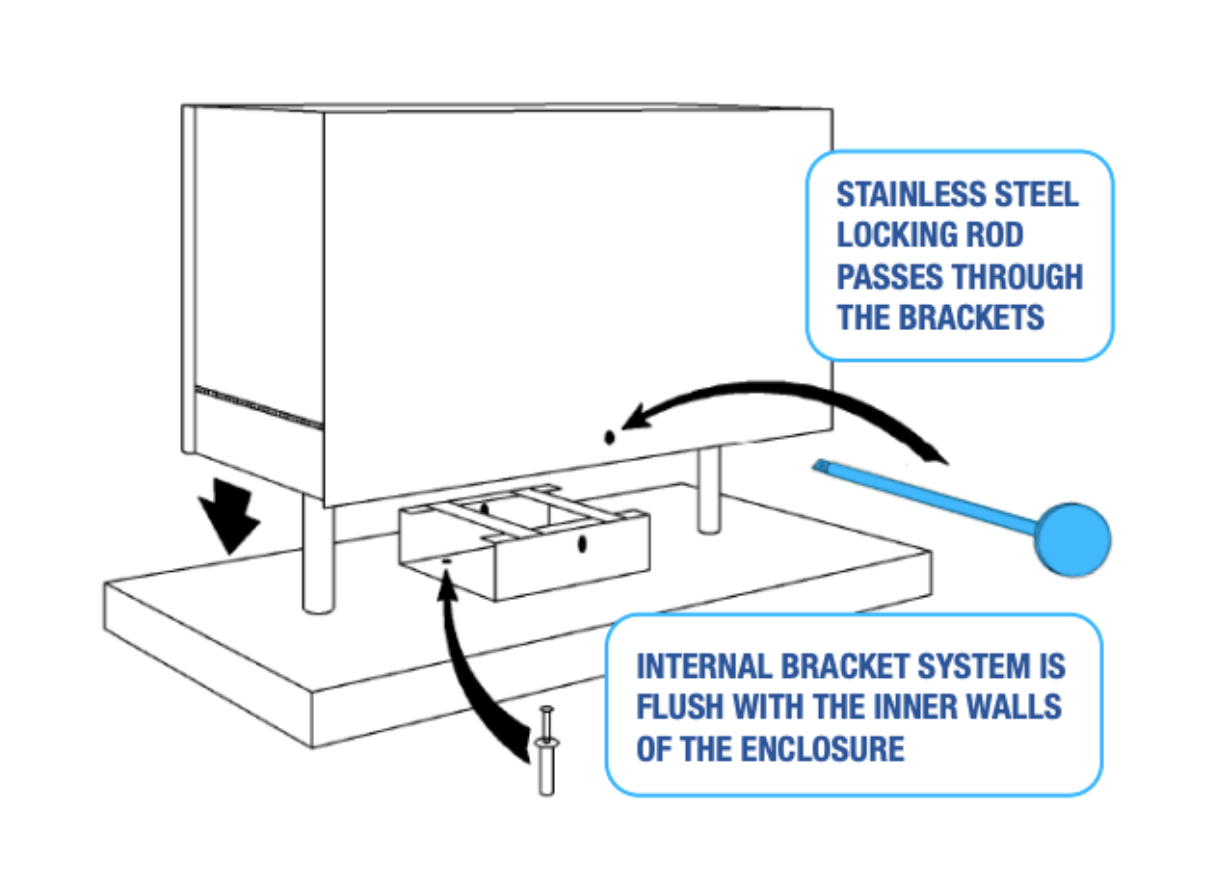 STAINLESS STEEL LOCKING ROD PASSES THROUGH THE BRACKETS

INTERNAL BRACKET SYSTEM IS FLUSH WITH THE INNER WALLS OF THE ENCLOSURE