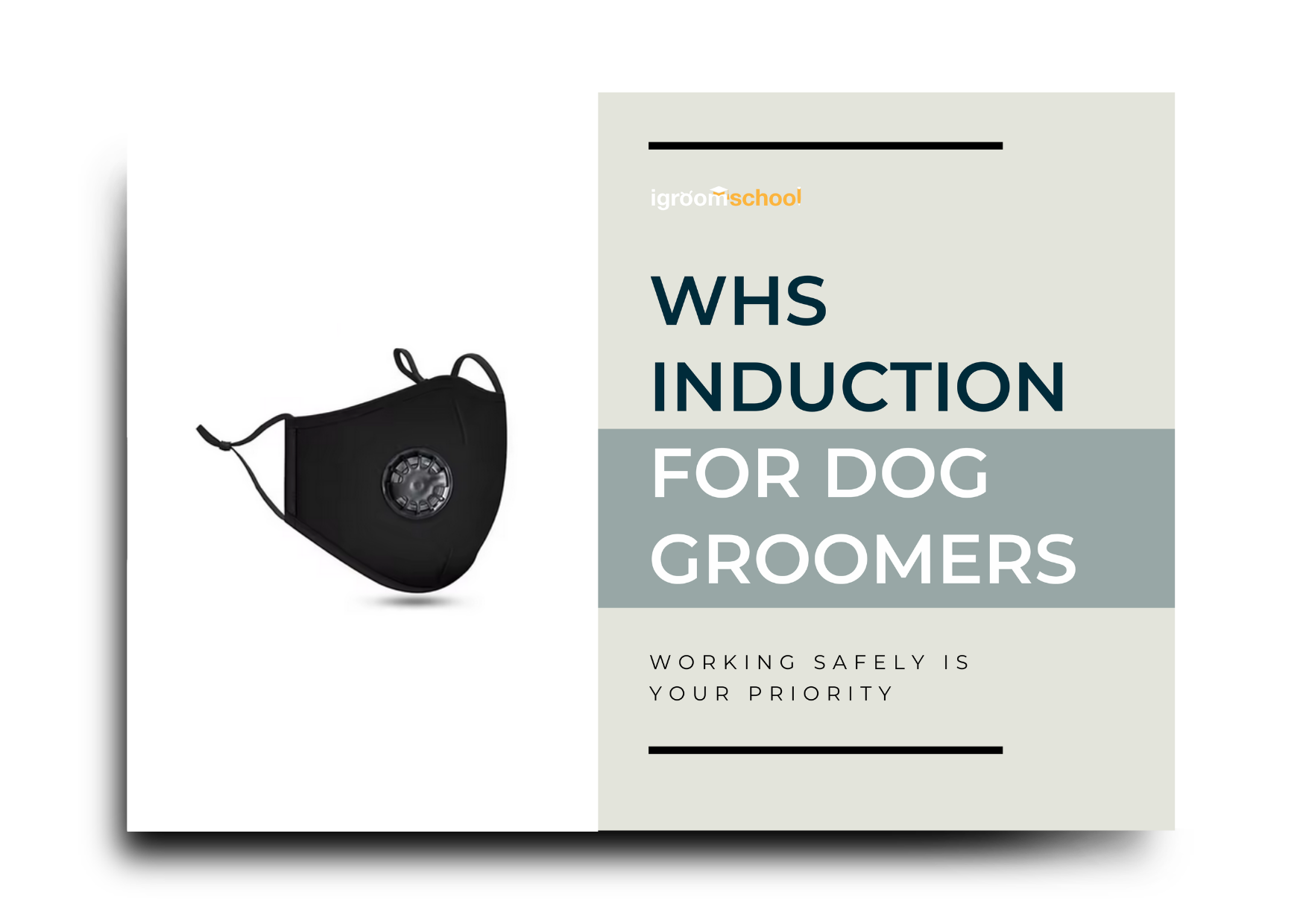 igroomschool

WHS INDUCTION FOR DOG GROOMERS

WORKING SAFELY IS YOUR PRIORITY