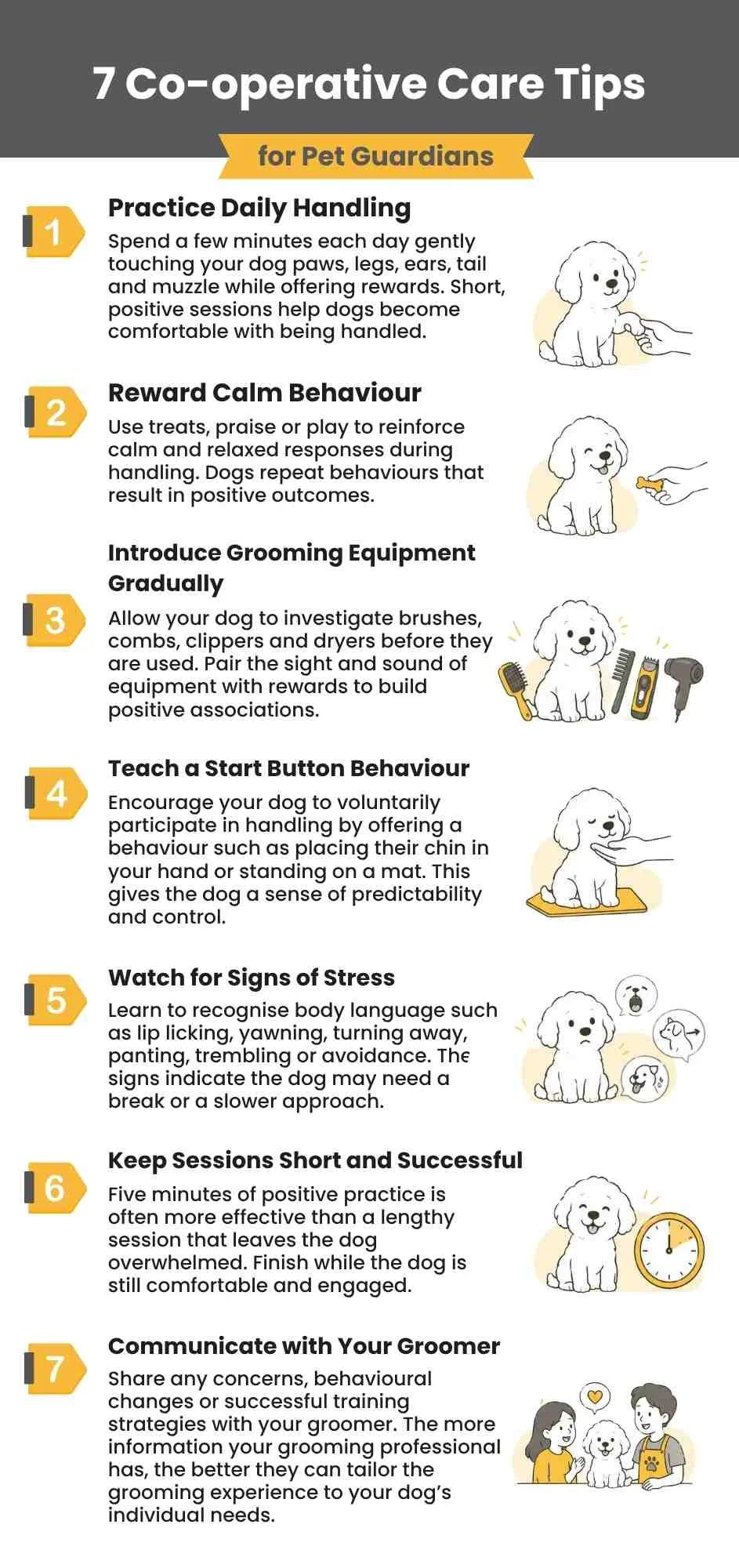 7 Co-operative Care Tips

for Pet Guardians

1

Practice Daily Handling

Spend a few minutes each day gently touching your dog paws, legs, ears, tail and muzzle while offering rewards. Short, positive sessions help dogs become comfortable with being handled.

2

Reward Calm Behaviour

Use treats, praise or play to reinforce calm and relaxed responses during handling. Dogs repeat behaviours that result in positive outcomes.

3

Introduce Grooming Equipment Gradually

Allow your dog to investigate brushes, combs, clippers and dryers before they are used. Pair the sight and sound of equipment with rewards to build positive associations.

4

Teach a Start Button Behaviour

Encourage your dog to voluntarily participate in handling by offering a behaviour such as placing their chin in your hand or standing on a mat. This gives the dog a sense of predictability and control.

5

Watch for Signs of Stress

Learn to recognise body language such as lip licking, yawning, turning away, panting, trembling or avoidance. The signs indicate the dog may need a break or a slower approach.

6

Keep Sessions Short and Successful

Five minutes of positive practice is often more effective than a lengthy session that leaves the dog overwhelmed. Finish while the dog is still comfortable and engaged.

7

Communicate with Your Groomer

Share any concerns, behavioural changes or successful training strategies with your groomer. The more information your grooming professional has, the better they can tailor the grooming experience to your dog's individual needs.