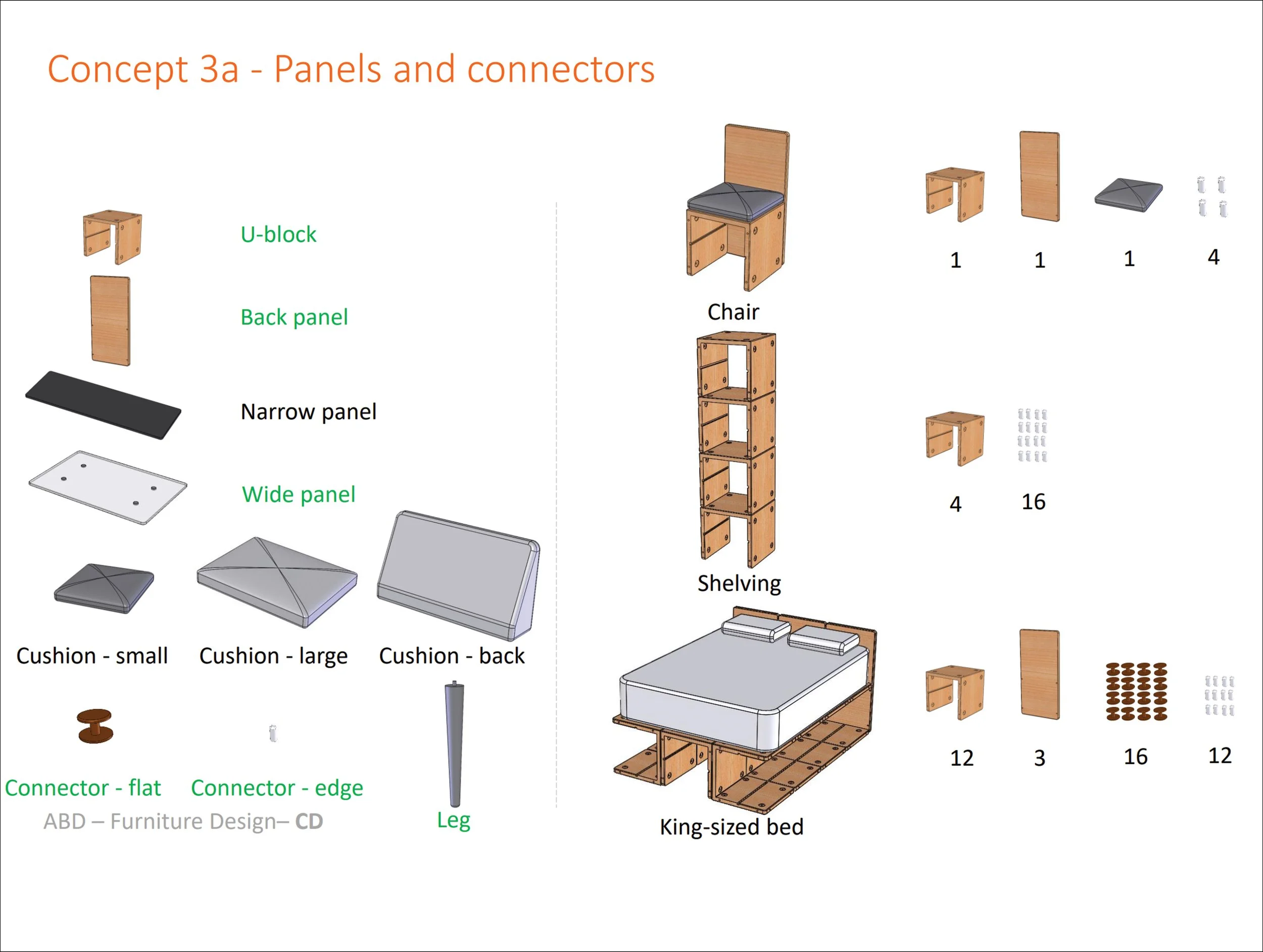 Concept 3a - Panels and connectors

U-block

Back panel

Narrow panel

Wide panel

Cushion - small

Cushion - large

Cushion - back

Connector - flat

Connector - edge

Leg

ABD – Furniture Design– CD

Chair

1 1 1 4

Shelving

4 16

King-sized bed

12 3 16 12