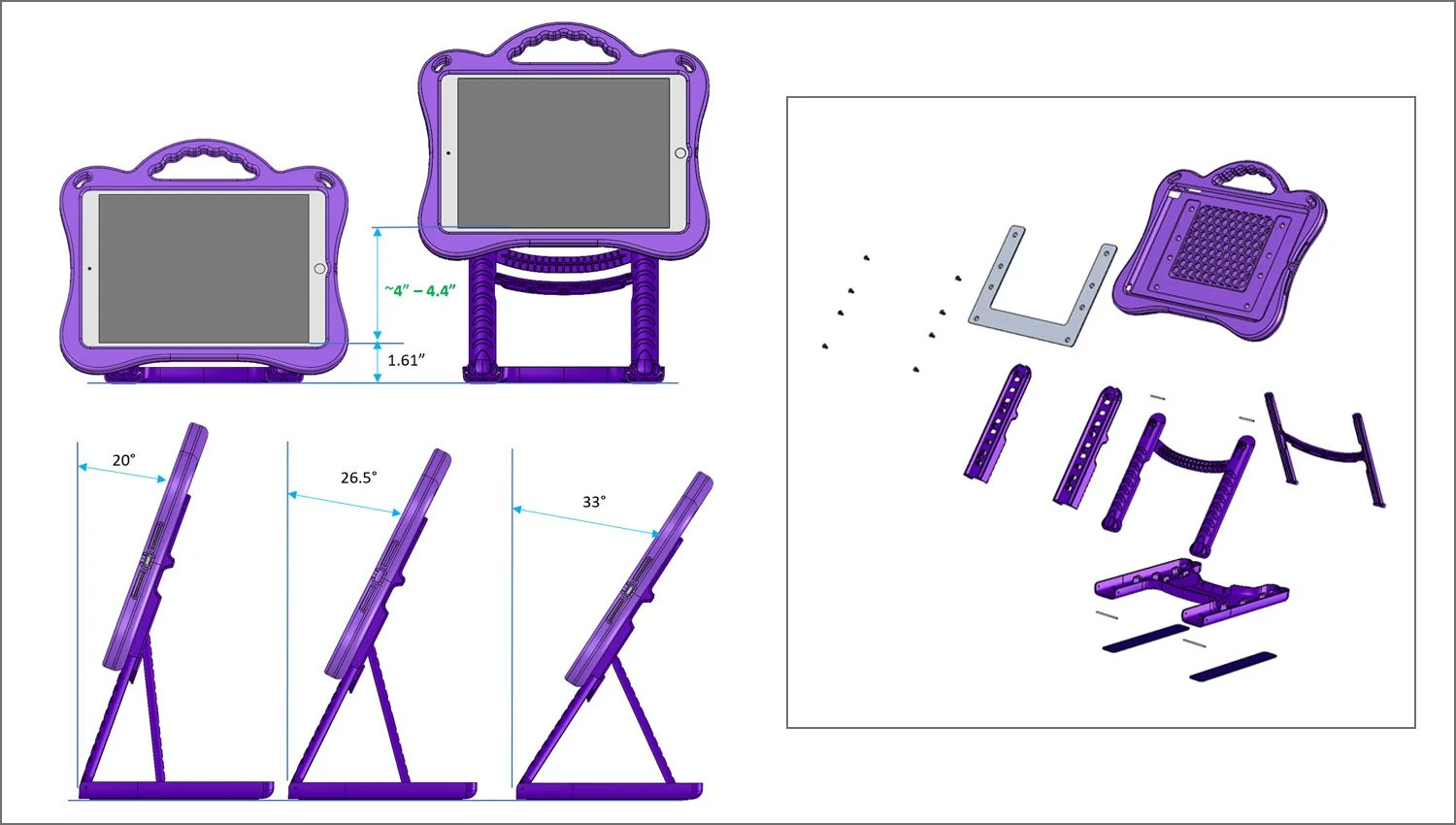 ~4" – 4.4"
1.61"
20°
26.5°
33°