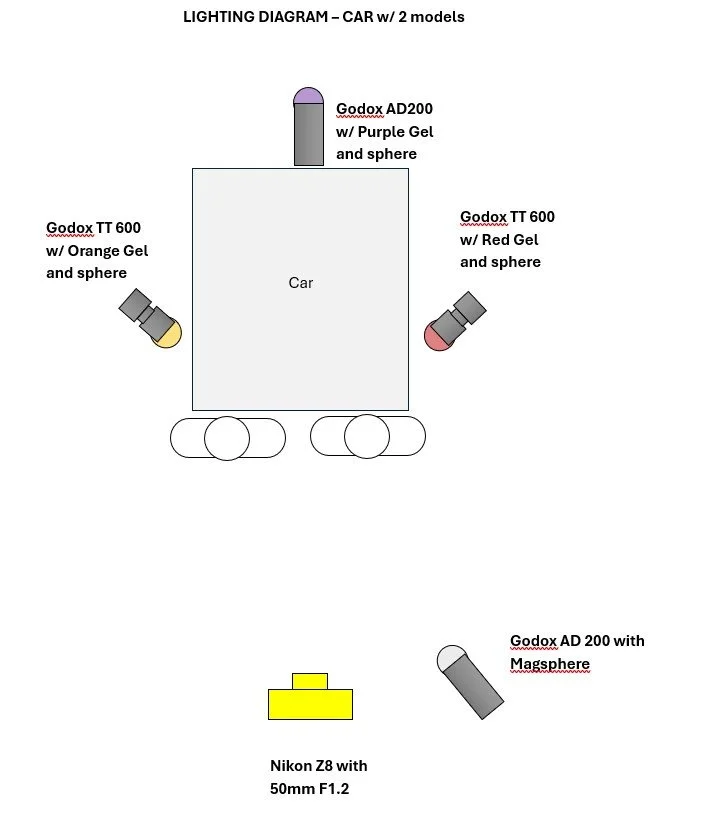 LIGHTING DIAGRAM – CAR w/ 2 models

Godox AD200
w/ Purple Gel
and sphere

Godox TT 600
w/ Orange Gel
and sphere

Godox TT 600
w/ Red Gel
and sphere

Car

Godox AD 200 with
Magsphere

Nikon Z8 with
50mm F1.2