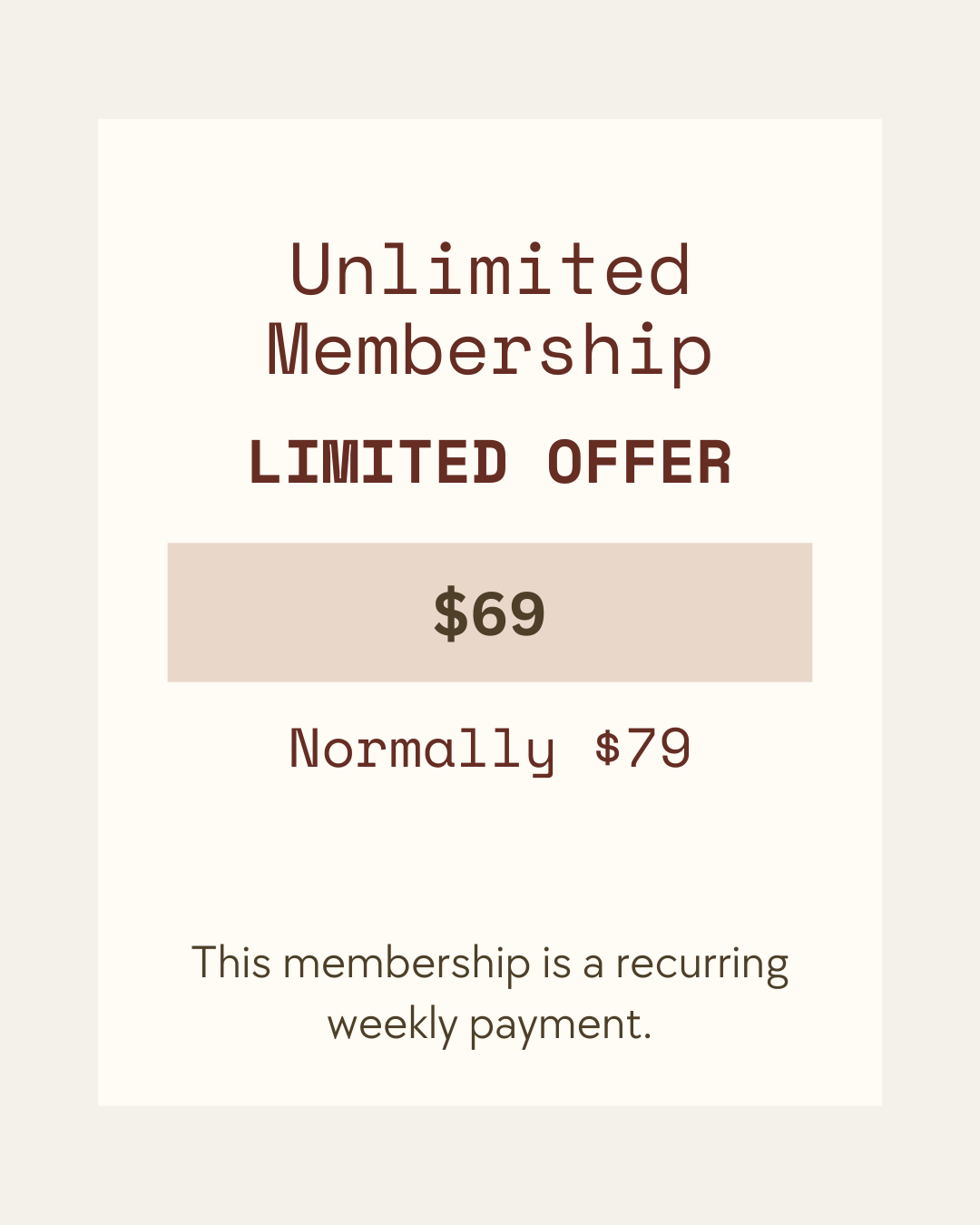 Unlimited
Membership

LIMITED OFFER

$69

Normally $79

This membership is a recurring weekly payment.