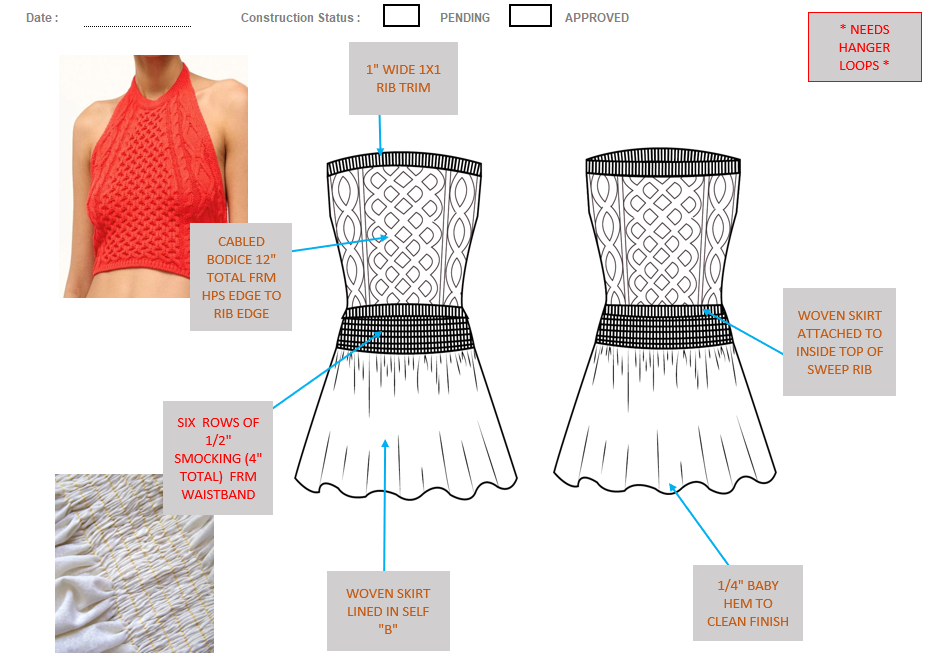 Date :

Construction Status : PENDING APPROVED

* NEEDS HANGER LOOPS *

1" WIDE 1X1 RIB TRIM

CABLED BODICE 12" TOTAL FRM HPS EDGE TO RIB EDGE

WOVEN SKIRT ATTACHED TO INSIDE TOP OF SWEEP RIB

SIX ROWS OF 1/2" SMOCKING (4" TOTAL) FRM WAISTBAND

WOVEN SKIRT LINED IN SELF "B"

1/4" BABY HEM TO CLEAN FINISH