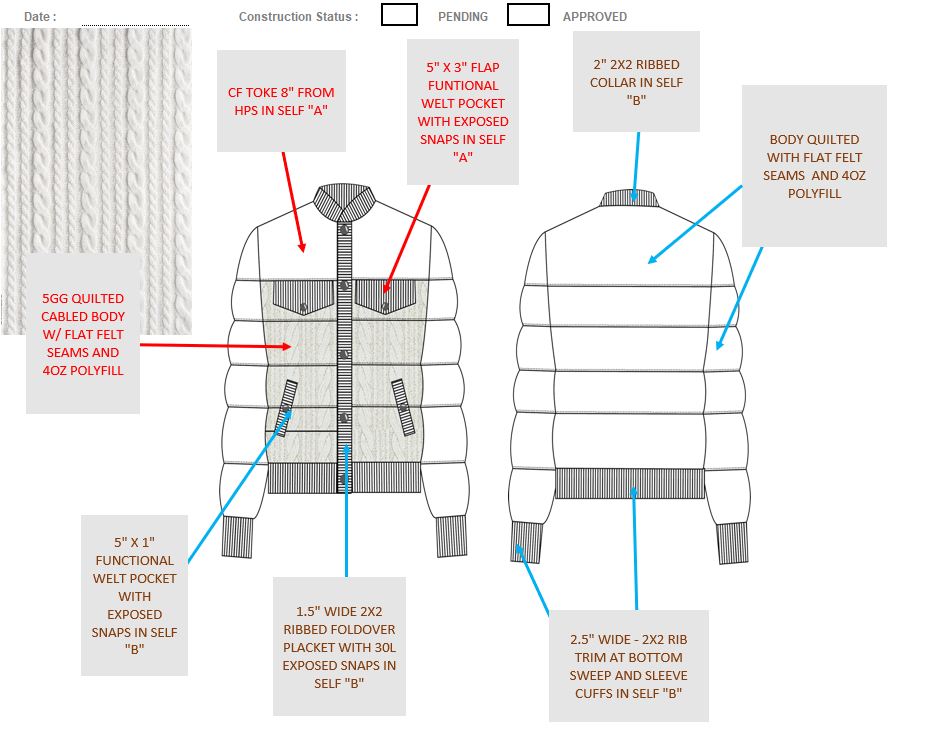 Date :

Construction Status : PENDING APPROVED

CF TOKE 8" FROM HPS IN SELF "A"

5" X 3" FLAP FUNTIONAL WELT POCKET WITH EXPOSED SNAPS IN SELF "A"

2" 2X2 RIBBED COLLAR IN SELF "B"

BODY QUILTED WITH FLAT FELT SEAMS AND 4OZ POLYFILL

5GG QUILTED CABLED BODY W/ FLAT FELT SEAMS AND 4OZ POLYFILL

5" X 1" FUNCTIONAL WELT POCKET WITH EXPOSED SNAPS IN SELF "B"

1.5" WIDE 2X2 RIBBED FOLDOVER PLACKET WITH 30L EXPOSED SNAPS IN SELF "B"

2.5" WIDE - 2X2 RIB TRIM AT BOTTOM SWEEP AND SLEEVE CUFFS IN SELF "B"