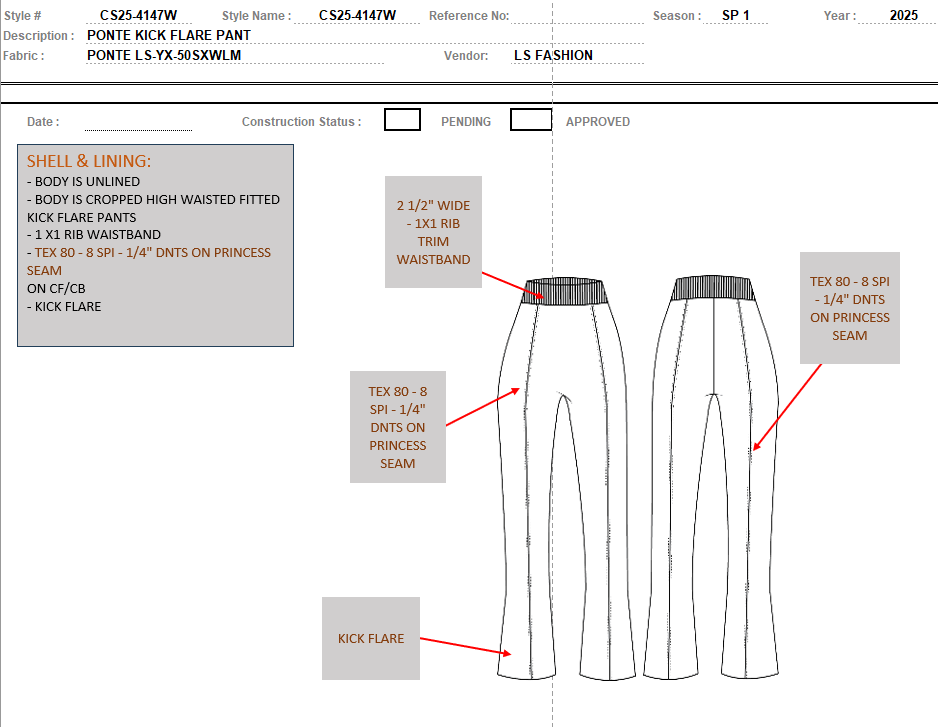 Style # CS25-4147W Style Name : CS25-4147W Reference No: Season : SP 1 Year : 2025
Description : PONTE KICK FLARE PANT
Fabric : PONTE LS-YX-50SXWLM Vendor: LS FASHION

Date : Construction Status : PENDING APPROVED

SHELL & LINING:
- BODY IS UNLINED
- BODY IS CROPPED HIGH WAISTED FITTED KICK FLARE PANTS
- 1 X1 RIB WAISTBAND
- TEX 80 - 8 SPI - 1/4" DNTS ON PRINCESS SEAM
ON CF/CB
- KICK FLARE

2 1/2" WIDE - 1X1 RIB TRIM WAISTBAND

TEX 80 - 8 SPI - 1/4" DNTS ON PRINCESS SEAM

TEX 80 - 8 SPI - 1/4" DNTS ON PRINCESS SEAM

KICK FLARE