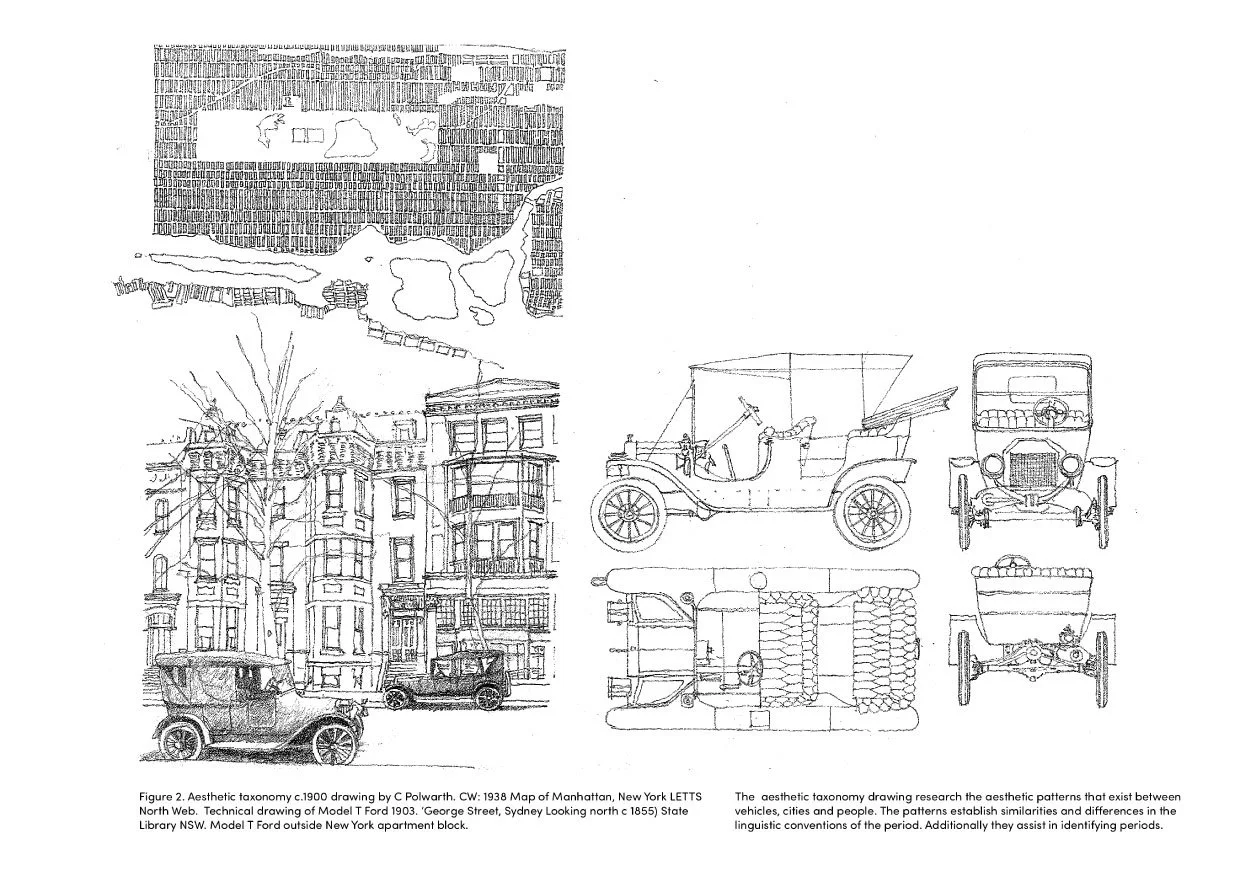 Figure 2. Aesthetic taxonomy c.1900 drawing by C Polwarth. CW: 1938 Map of Manhattan, New York LETTS North Web. Technical drawing of Model T Ford 1903. 'George Street, Sydney Looking north c 1855) State Library NSW. Model T Ford outside New York apartment block.

The aesthetic taxonomy drawing research the aesthetic patterns that exist between vehicles, cities and people. The patterns establish similarities and differences in the linguistic conventions of the period. Additionally they assist in identifying periods.