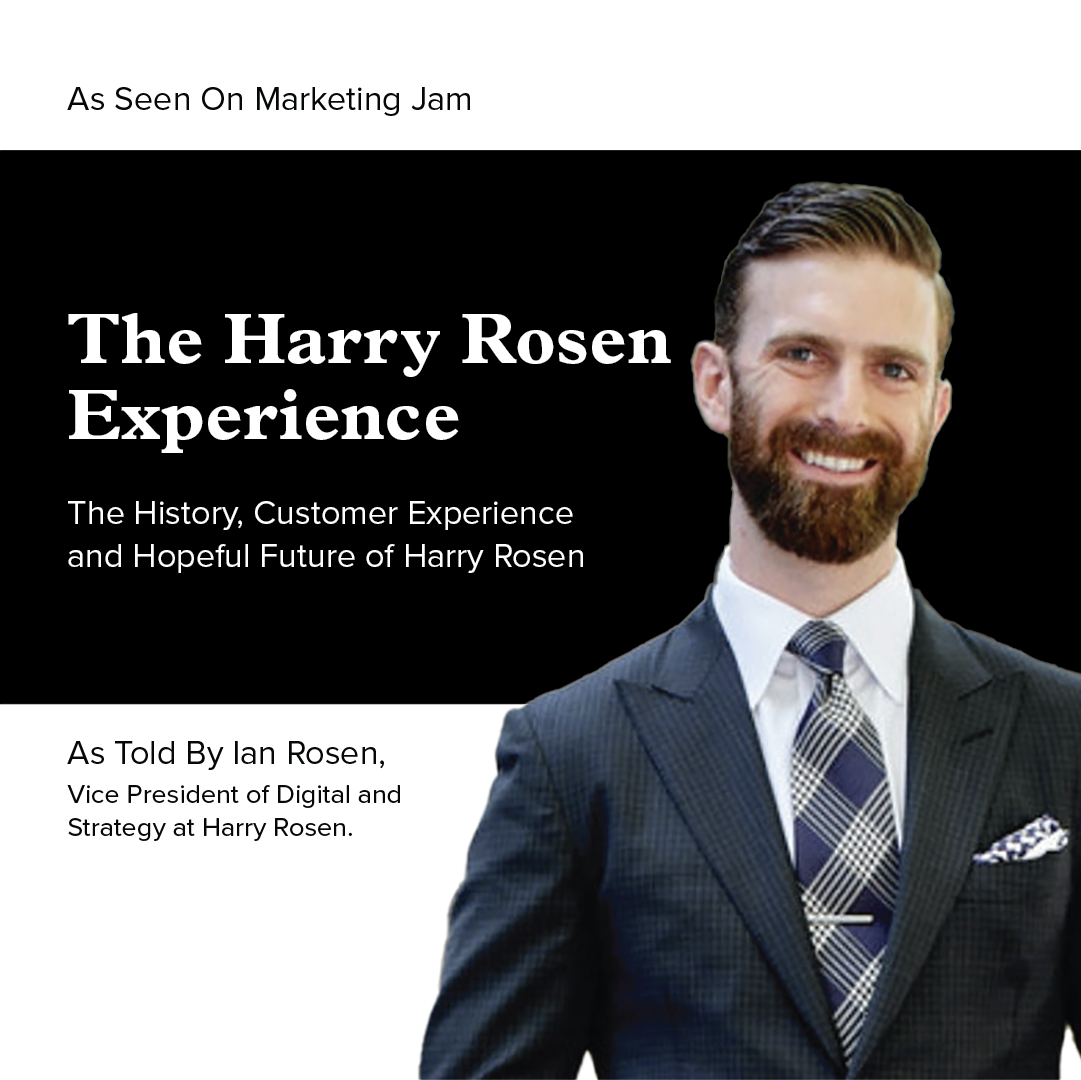 As Seen On Marketing Jam

The Harry Rosen Experience

The History, Customer Experience and Hopeful Future of Harry Rosen

As Told By Ian Rosen,
Vice President of Digital and Strategy at Harry Rosen.