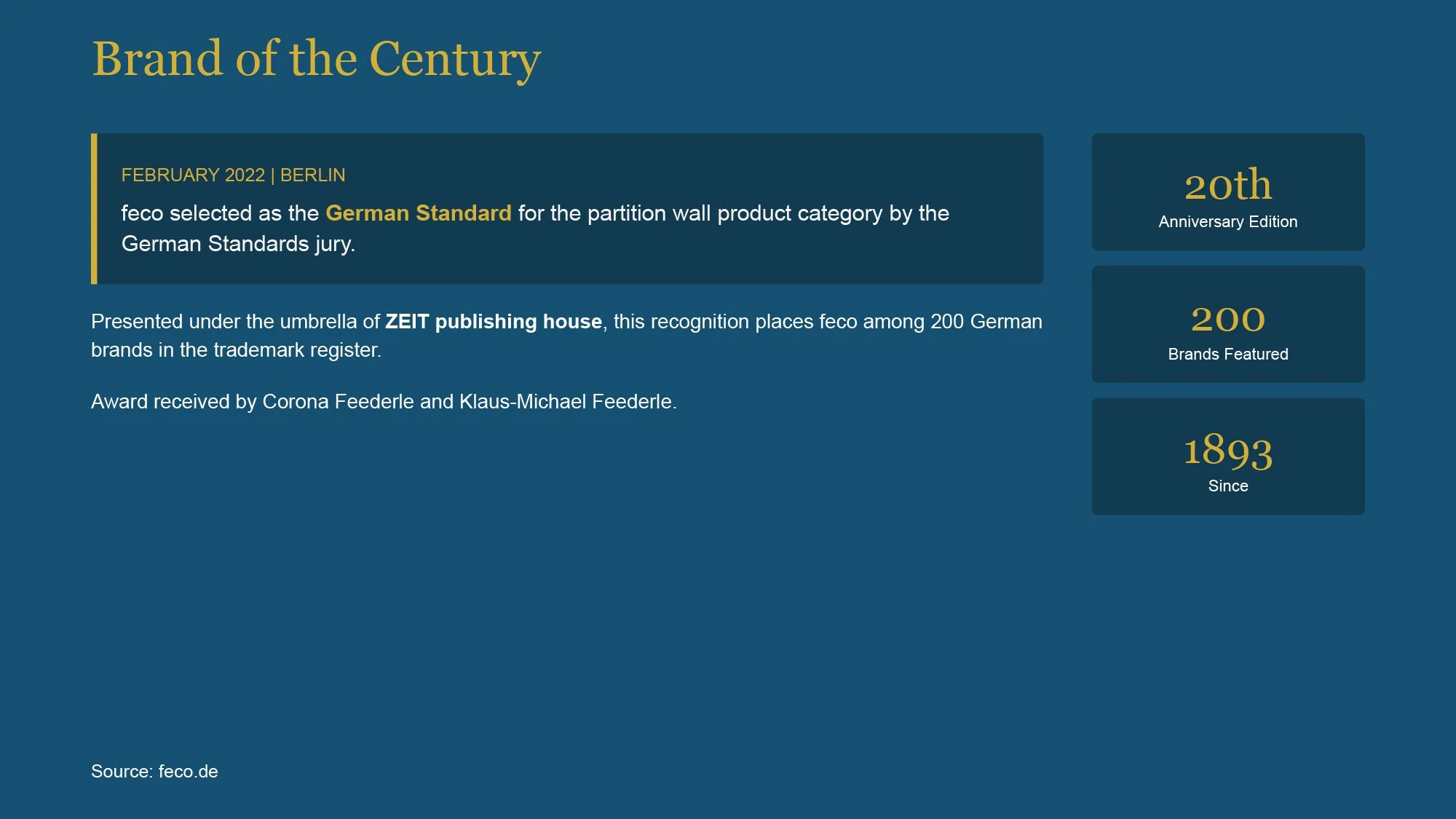 Brand of the Century

FEBRUARY 2022 | BERLIN

feco selected as the German Standard for the partition wall product category by the German Standards jury.

Presented under the umbrella of ZEIT publishing house, this recognition places feco among 200 German brands in the trademark register.

Award received by Corona Feederle and Klaus-Michael Feederle.

20th
Anniversary Edition

200
Brands Featured

1893
Since

Source: feco.de