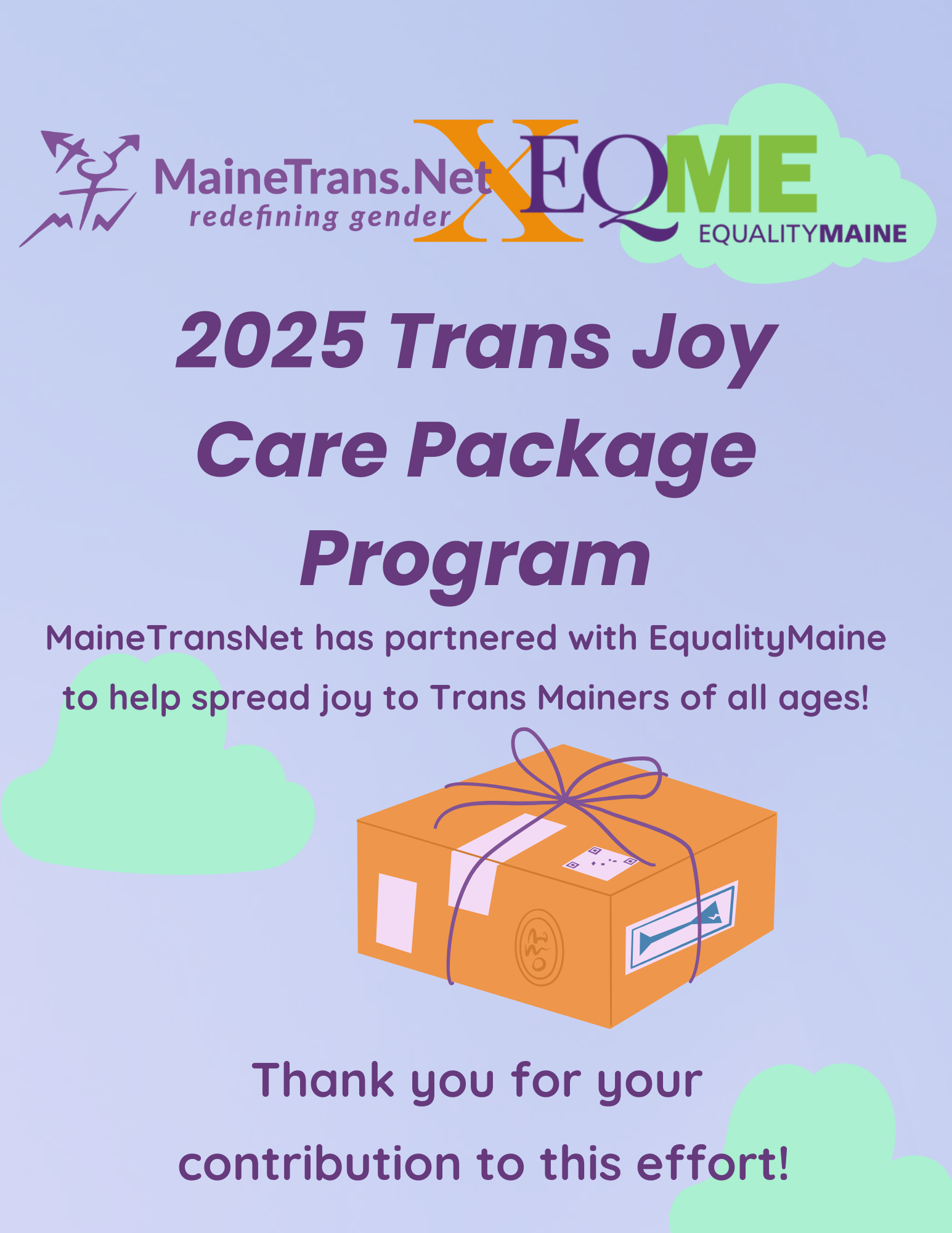 MaineTrans.Net redefining gender X EQME EQUALITYMAINE

2025 Trans Joy Care Package Program

MaineTransNet has partnered with EqualityMaine to help spread joy to Trans Mainers of all ages!

Thank you for your contribution to this effort!