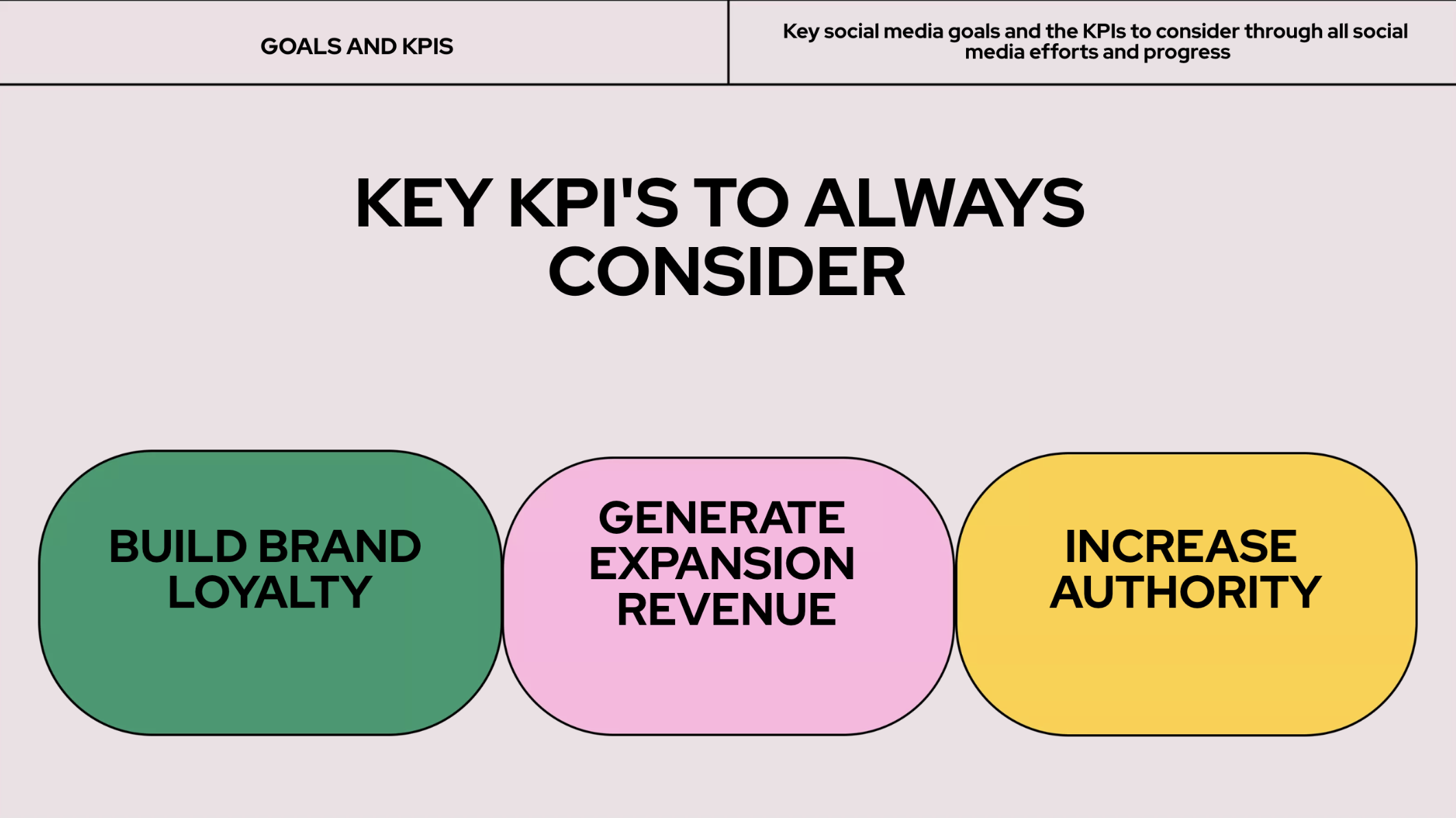 GOALS AND KPIS

Key social media goals and the KPIs to consider through all social media efforts and progress

KEY KPI'S TO ALWAYS CONSIDER

BUILD BRAND LOYALTY

GENERATE EXPANSION REVENUE

INCREASE AUTHORITY