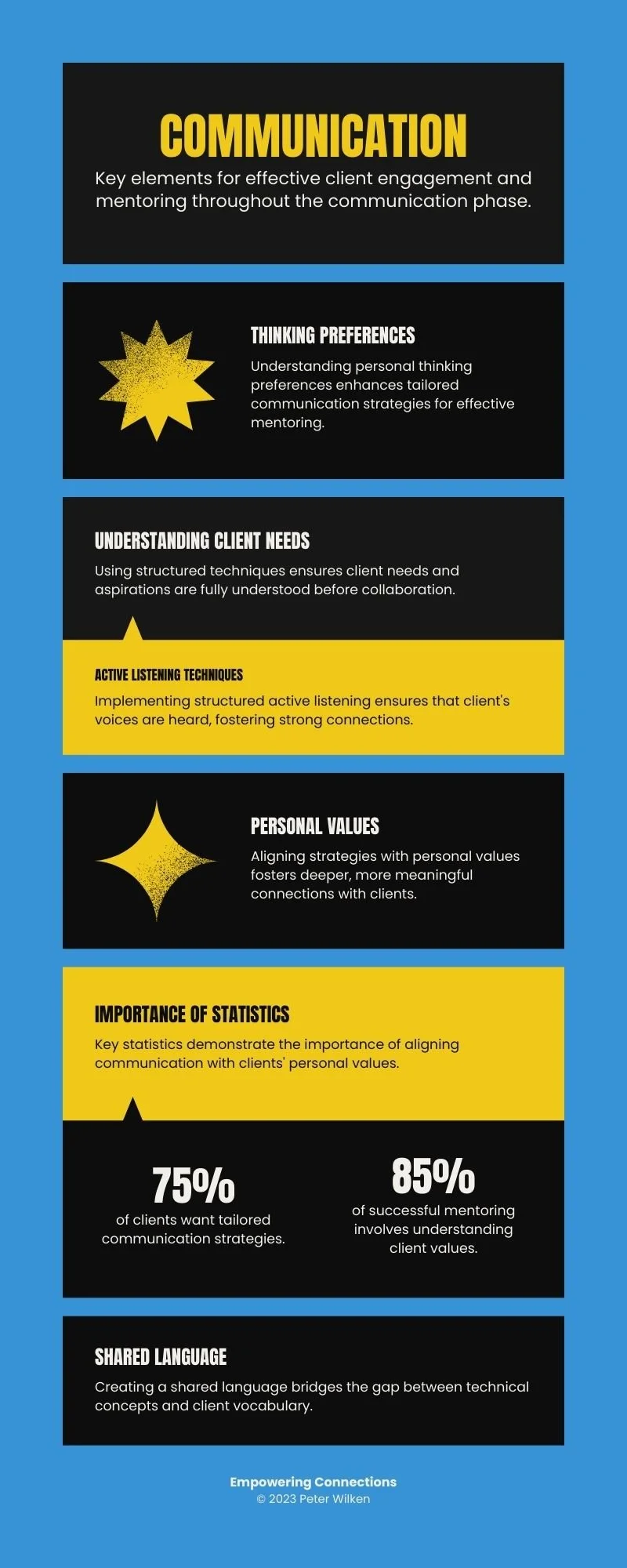 COMMUNICATION

Key elements for effective client engagement and mentoring throughout the communication phase.

THINKING PREFERENCES

Understanding personal thinking preferences enhances tailored communication strategies for effective mentoring.

UNDERSTANDING CLIENT NEEDS

Using structured techniques ensures client needs and aspirations are fully understood before collaboration.

ACTIVE LISTENING TECHNIQUES

Implementing structured active listening ensures that client's voices are heard, fostering strong connections.

PERSONAL VALUES

Aligning strategies with personal values fosters deeper, more meaningful connections with clients.

IMPORTANCE OF STATISTICS

Key statistics demonstrate the importance of aligning communication with clients' personal values.

75%
of clients want tailored communication strategies.

85%
of successful mentoring involves understanding client values.

SHARED LANGUAGE

Creating a shared language bridges the gap between technical concepts and client vocabulary.

Empowering Connections
© 2023 Peter Wilken