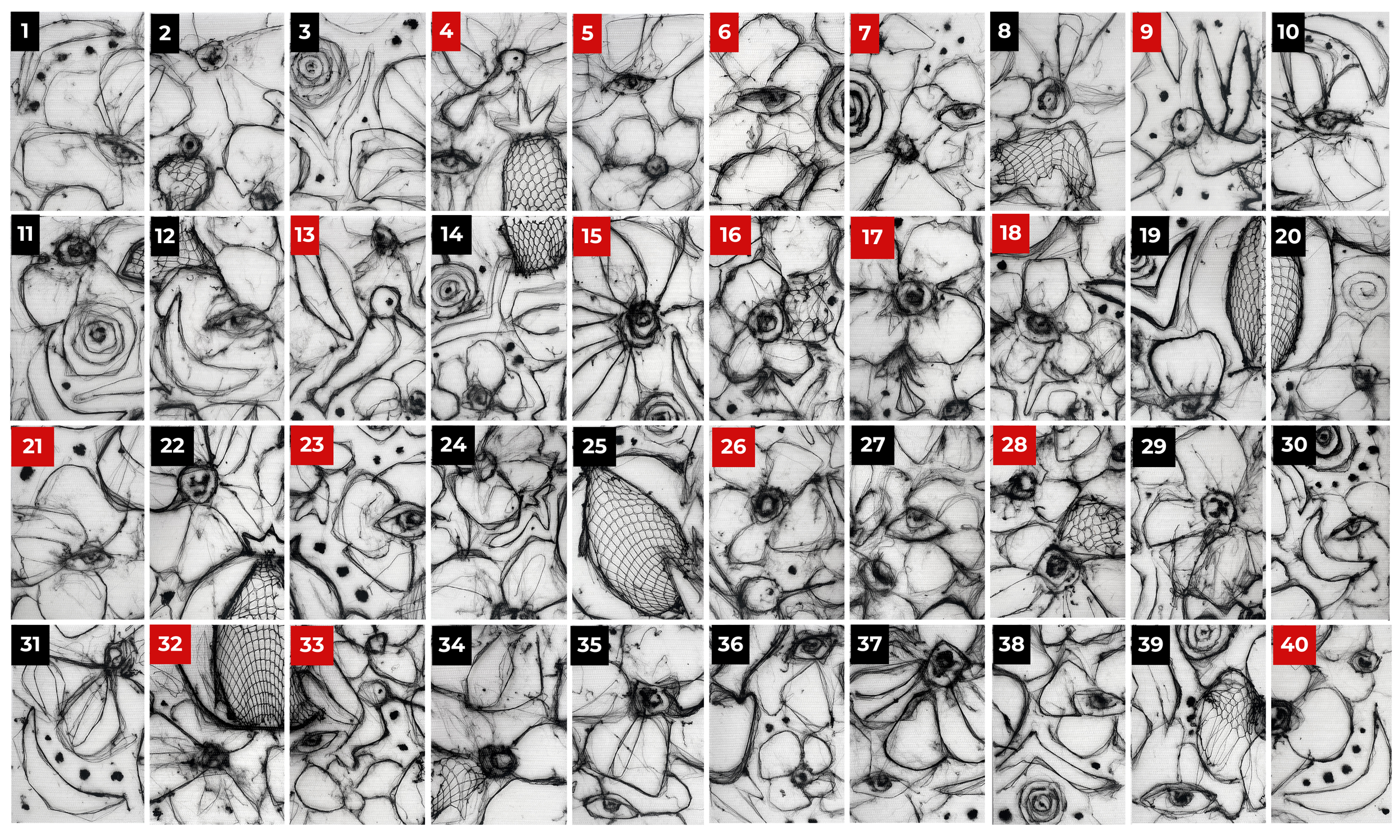 1 2 3 4 5 6 7 8 9 10
11 12 13 14 15 16 17 18 19 20
21 22 23 24 25 26 27 28 29 30
31 32 33 34 35 36 37 38 39 40