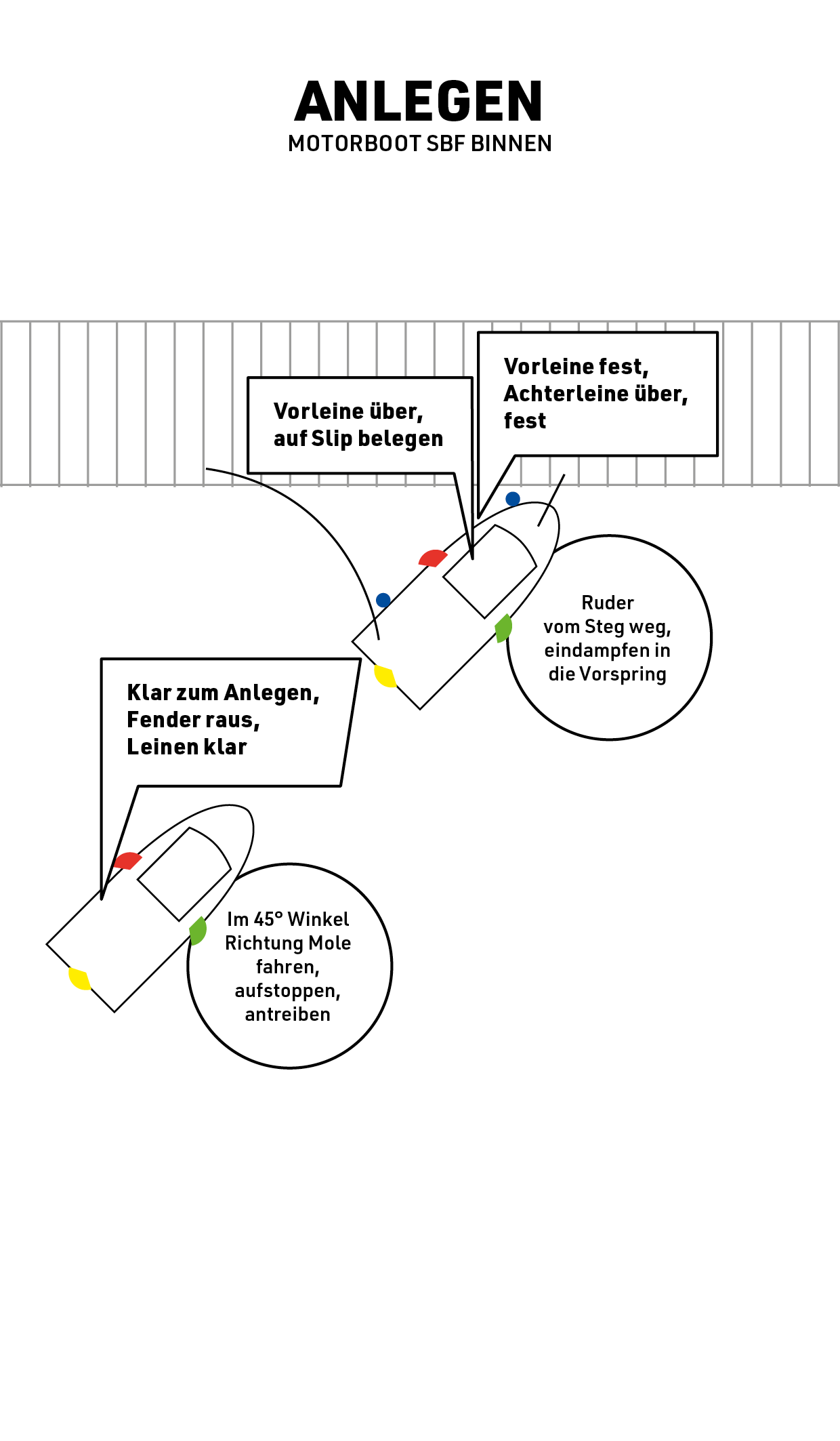 ANLEGEN
MOTORBOOT SBF BINNEN

Vorleine über, auf Slip belegen

Vorleine fest, Achterleine über, fest

Ruder vom Steg weg, eindampfen in die Vorspring

Klar zum Anlegen, Fender raus, Leinen klar

Im 45° Winkel Richtung Mole fahren, aufstoppen, antreiben