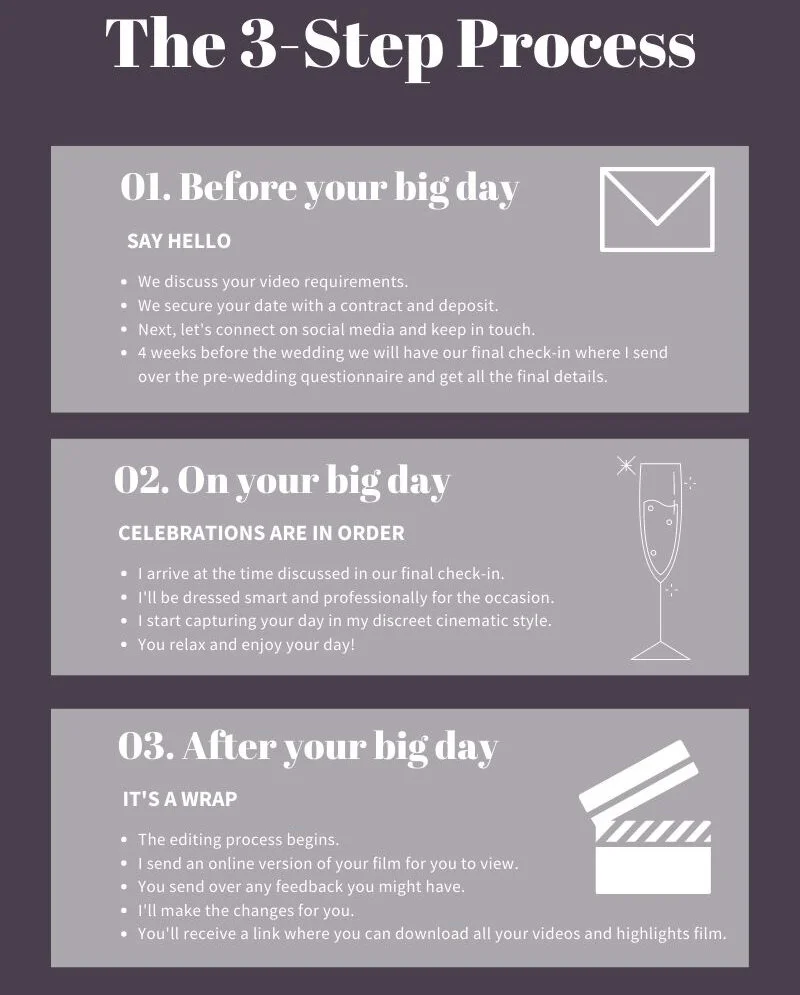 The 3-Step Process

01. Before your big day

SAY HELLO

- We discuss your video requirements.
- We secure your date with a contract and deposit.
- Next, let's connect on social media and keep in touch.
- 4 weeks before the wedding we will have our final check-in where I send over the pre-wedding questionnaire and get all the final details.

02. On your big day

CELEBRATIONS ARE IN ORDER

- I arrive at the time discussed in our final check-in.
- I'll be dressed smart and professionally for the occasion.
- I start capturing your day in my discreet cinematic style.
- You relax and enjoy your day!

03. After your big day

IT'S A WRAP

- The editing process begins.
- I send an online version of your film for you to view.
- You send over any feedback you might have.
- I'll make the changes for you.
- You'll receive a link where you can download all your videos and highlights film.