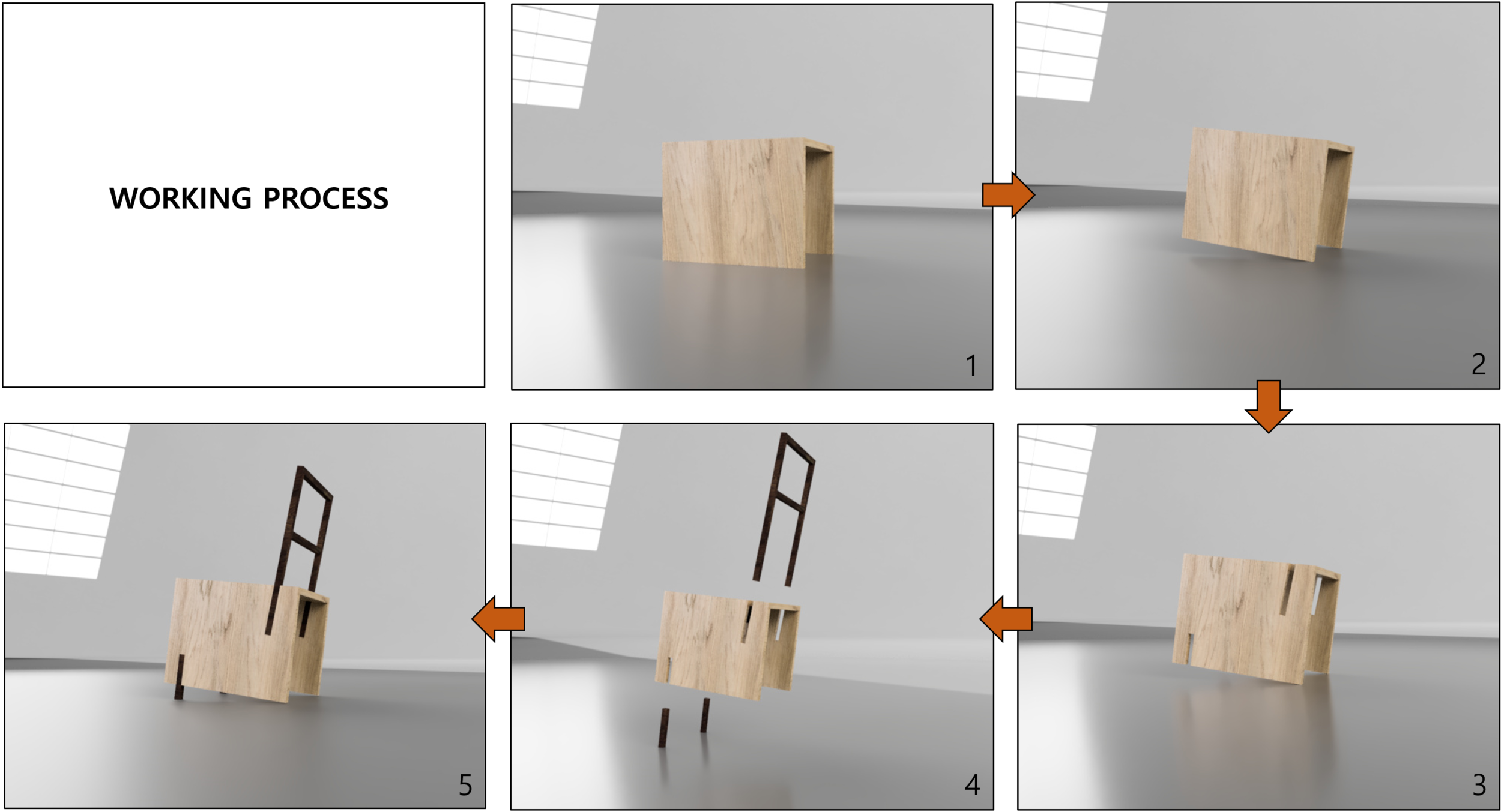 WORKING PROCESS

1

2

3

4

5