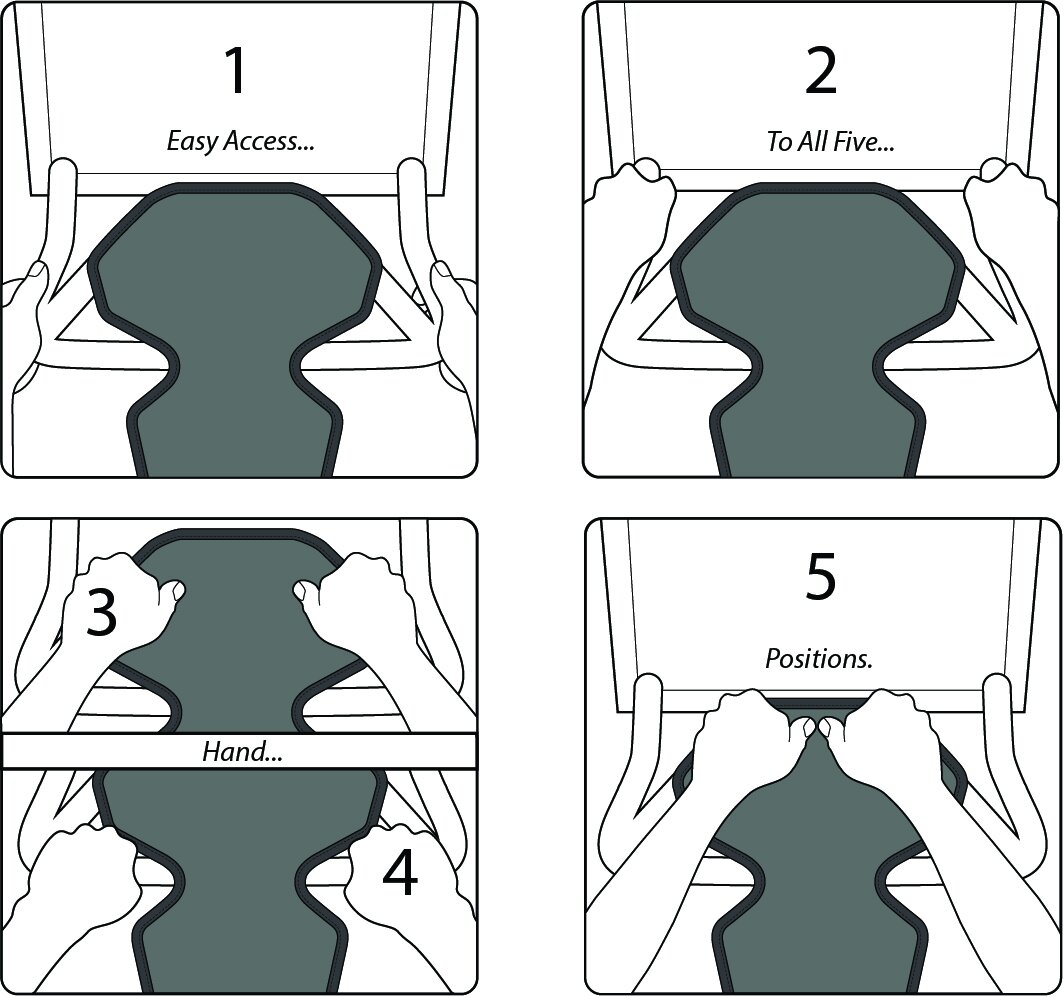 1

Easy Access...

2

To All Five...

3

Hand...

4

5

Positions.