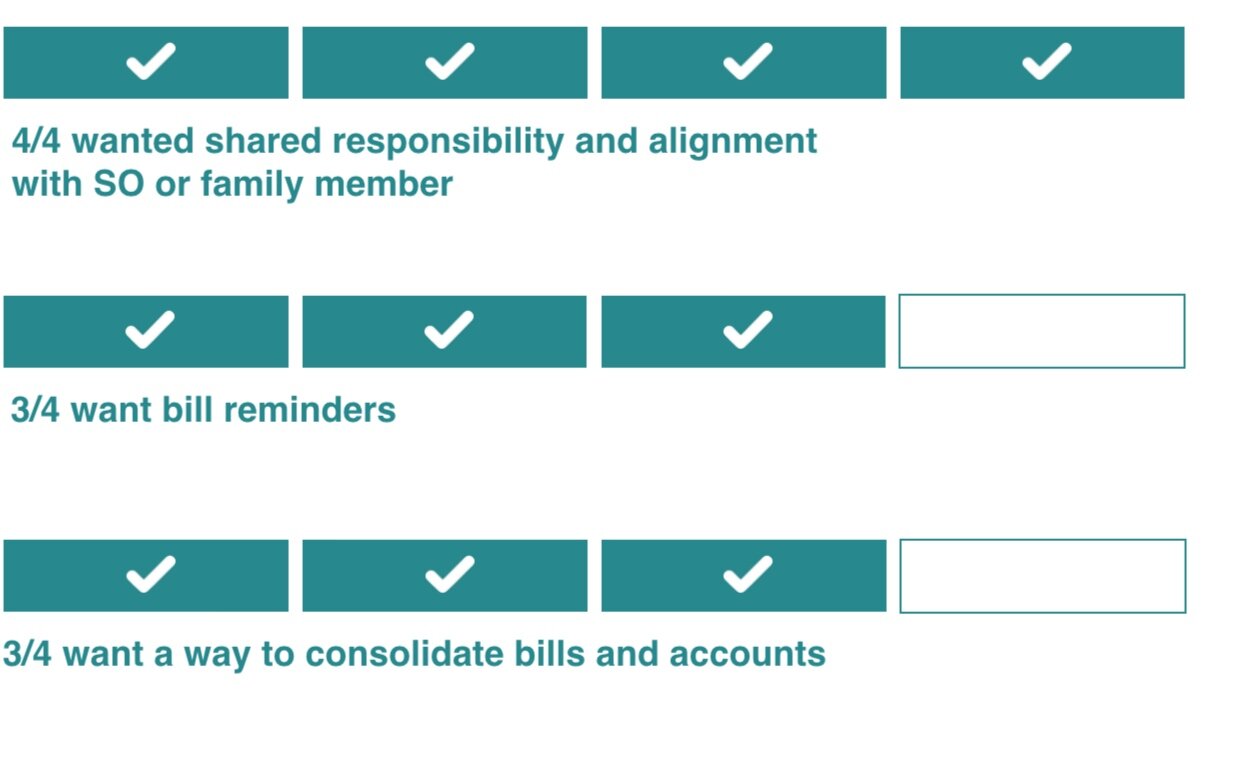 4/4 wanted shared responsibility and alignment with SO or family member

3/4 want bill reminders

3/4 want a way to consolidate bills and accounts