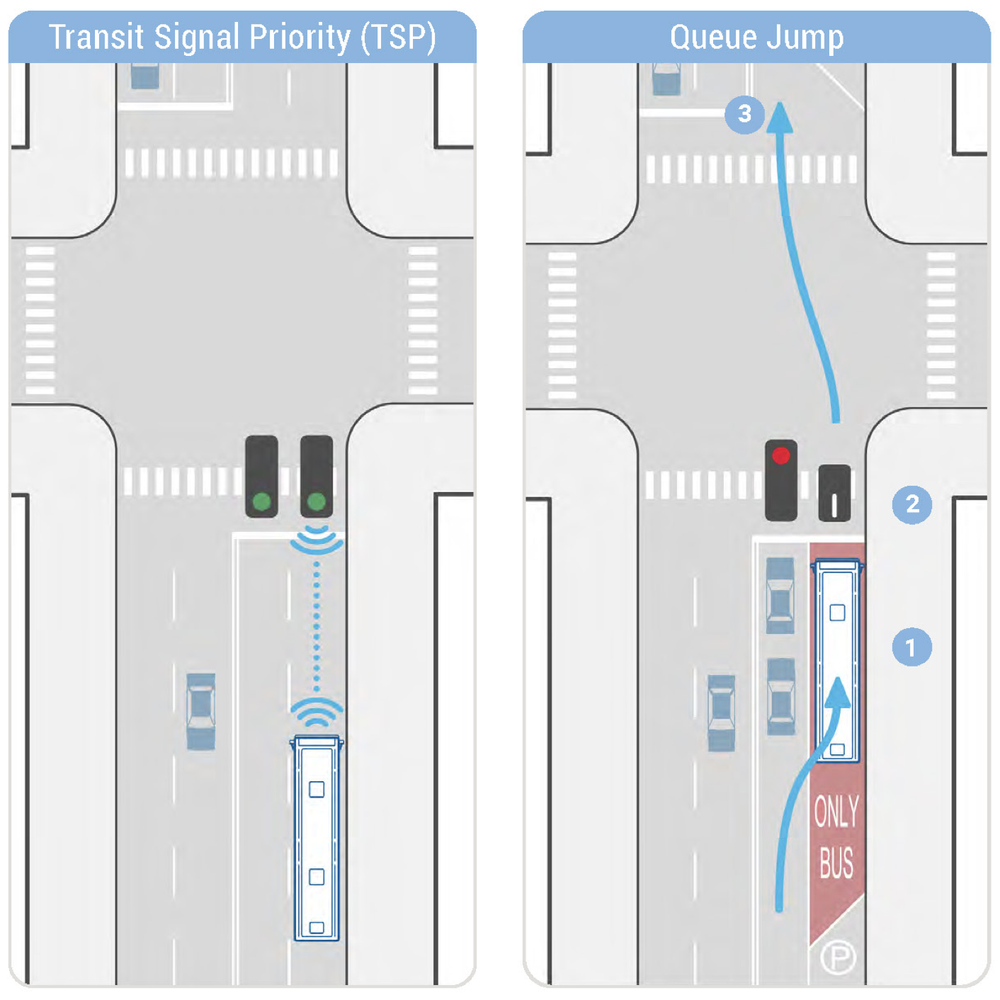 Transit Signal Priority (TSP)

Queue Jump

3

2

1

ONLY
BUS

P