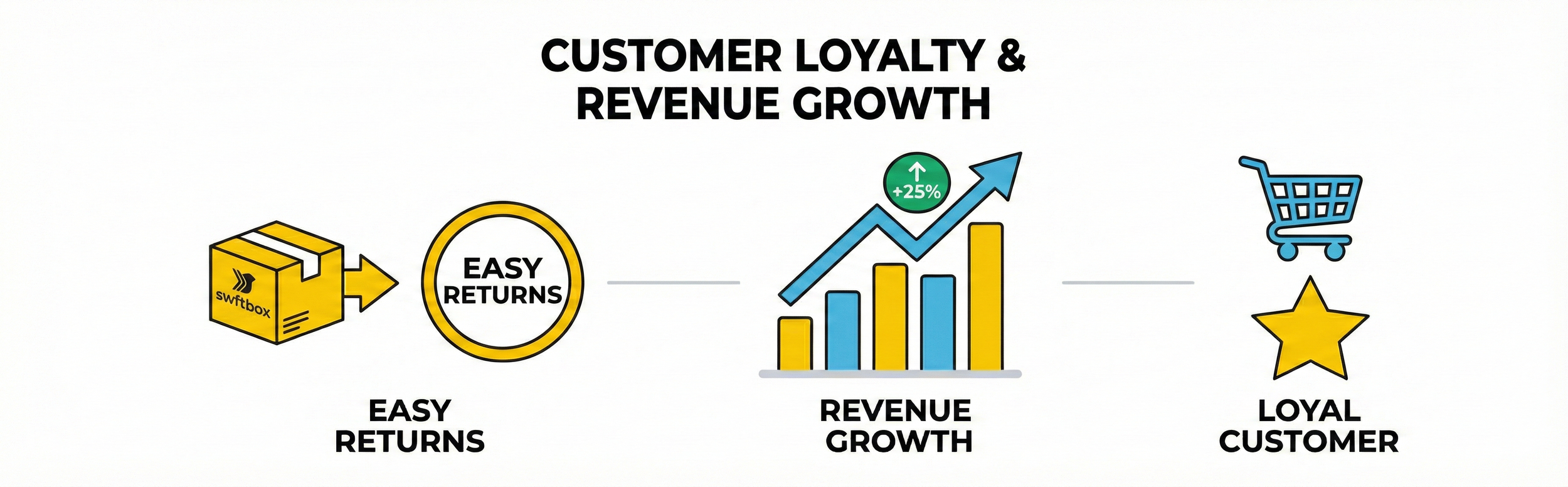 CUSTOMER LOYALTY & REVENUE GROWTH

swftbox

EASY RETURNS

+25%

EASY RETURNS

REVENUE GROWTH

LOYAL CUSTOMER