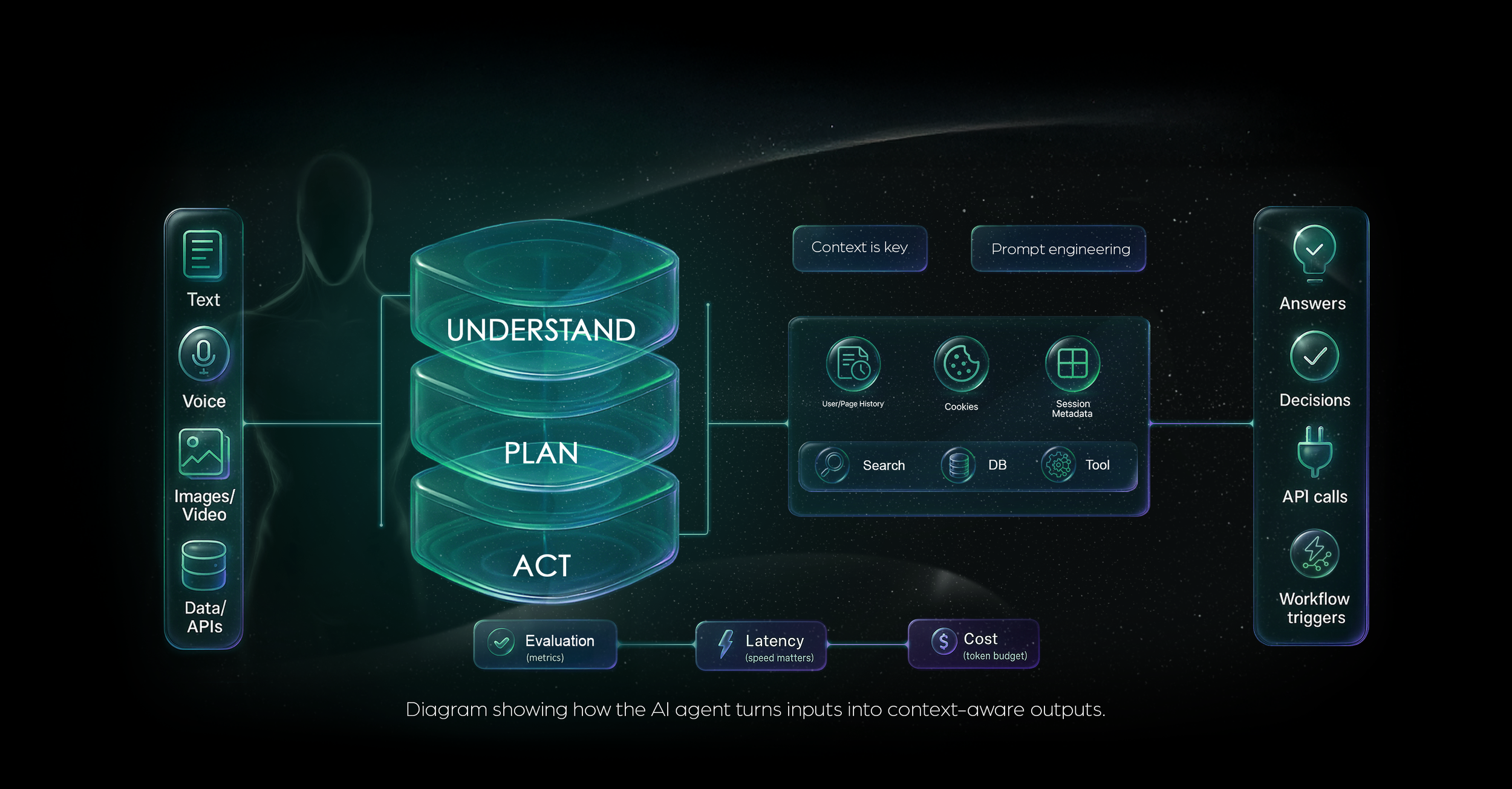 Text

Voice

Images/
Video

Data/
APIs

UNDERSTAND

PLAN

ACT

Context is key

Prompt engineering

User/Page History

Cookies

Session Metadata

Search

DB

Tool

Answers

Decisions

API calls

Workflow triggers

Evaluation
(metrics)

Latency
(speed matters)

Cost
(token budget)

Diagram showing how the AI agent turns inputs into context-aware outputs.