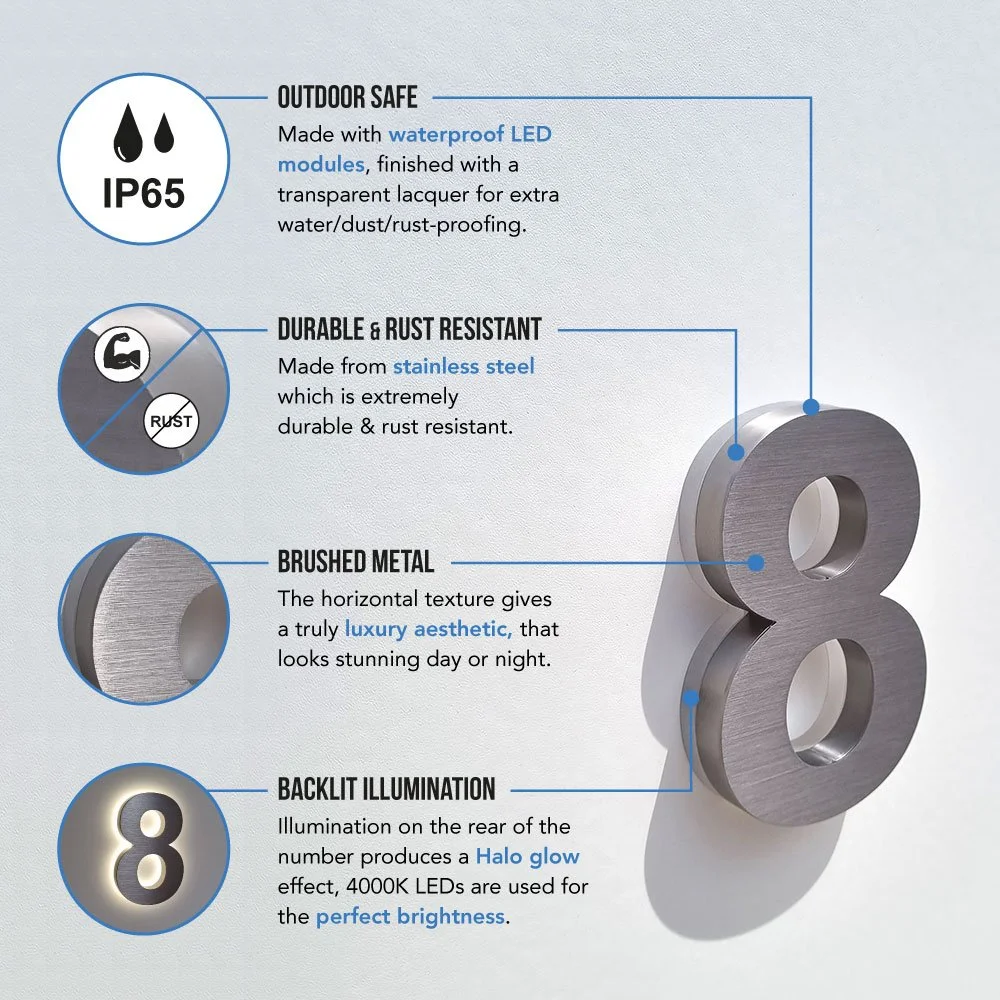 IP65

OUTDOOR SAFE

Made with waterproof LED modules, finished with a transparent lacquer for extra water/dust/rust-proofing.

RUST

DURABLE & RUST RESISTANT

Made from stainless steel which is extremely durable & rust resistant.

BRUSHED METAL

The horizontal texture gives a truly luxury aesthetic, that looks stunning day or night.

8

BACKLIT ILLUMINATION

Illumination on the rear of the number produces a Halo glow effect, 4000K LEDs are used for the perfect brightness.

8