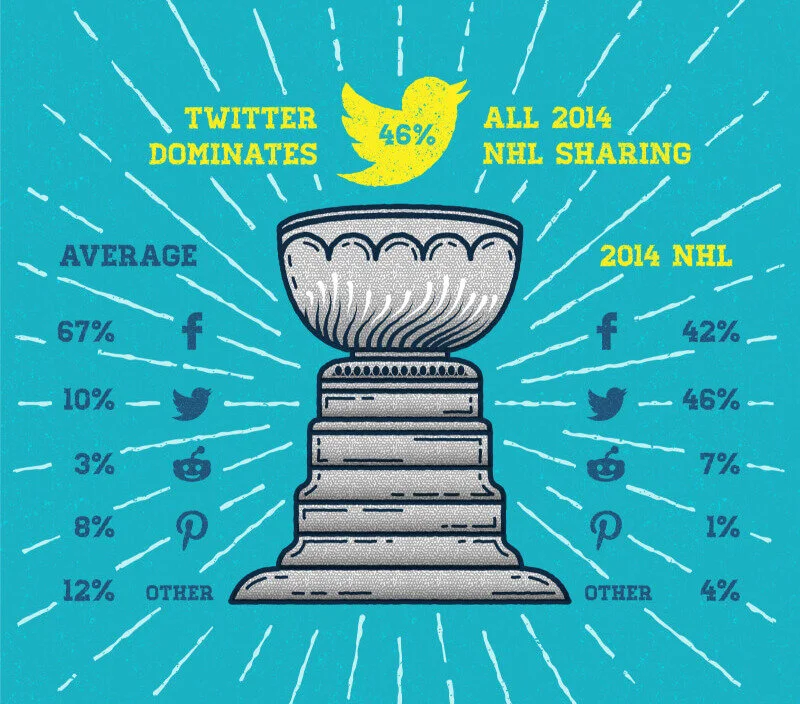 TWITTER DOMINATES 46% ALL 2014 NHL SHARING

AVERAGE

67%

10%

3%

8%

12% OTHER

2014 NHL

42%

46%

7%

1%

OTHER 4%