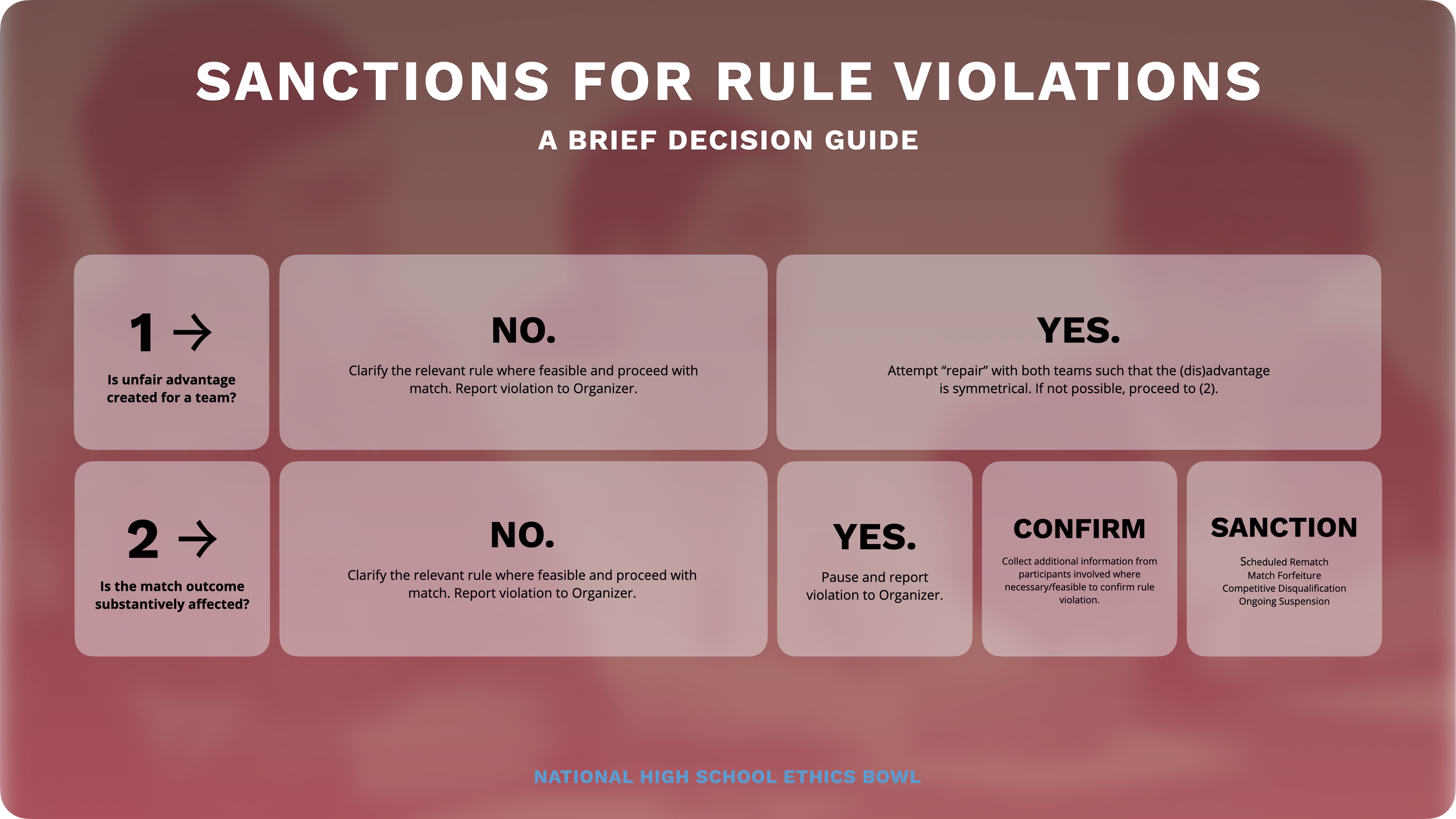 SANCTIONS FOR RULE VIOLATIONS

A BRIEF DECISION GUIDE

1 →

Is unfair advantage created for a team?

NO.

Clarify the relevant rule where feasible and proceed with match. Report violation to Organizer.

YES.

Attempt “repair” with both teams such that the (dis)advantage is symmetrical. If not possible, proceed to (2).

2 →

Is the match outcome substantively affected?

NO.

Clarify the relevant rule where feasible and proceed with match. Report violation to Organizer.

YES.

Pause and report violation to Organizer.

CONFIRM

Collect additional information from participants involved where necessary/feasible to confirm rule violation.

SANCTION

Scheduled Rematch
Match Forfeiture
Competitive Disqualification
Ongoing Suspension

NATIONAL HIGH SCHOOL ETHICS BOWL