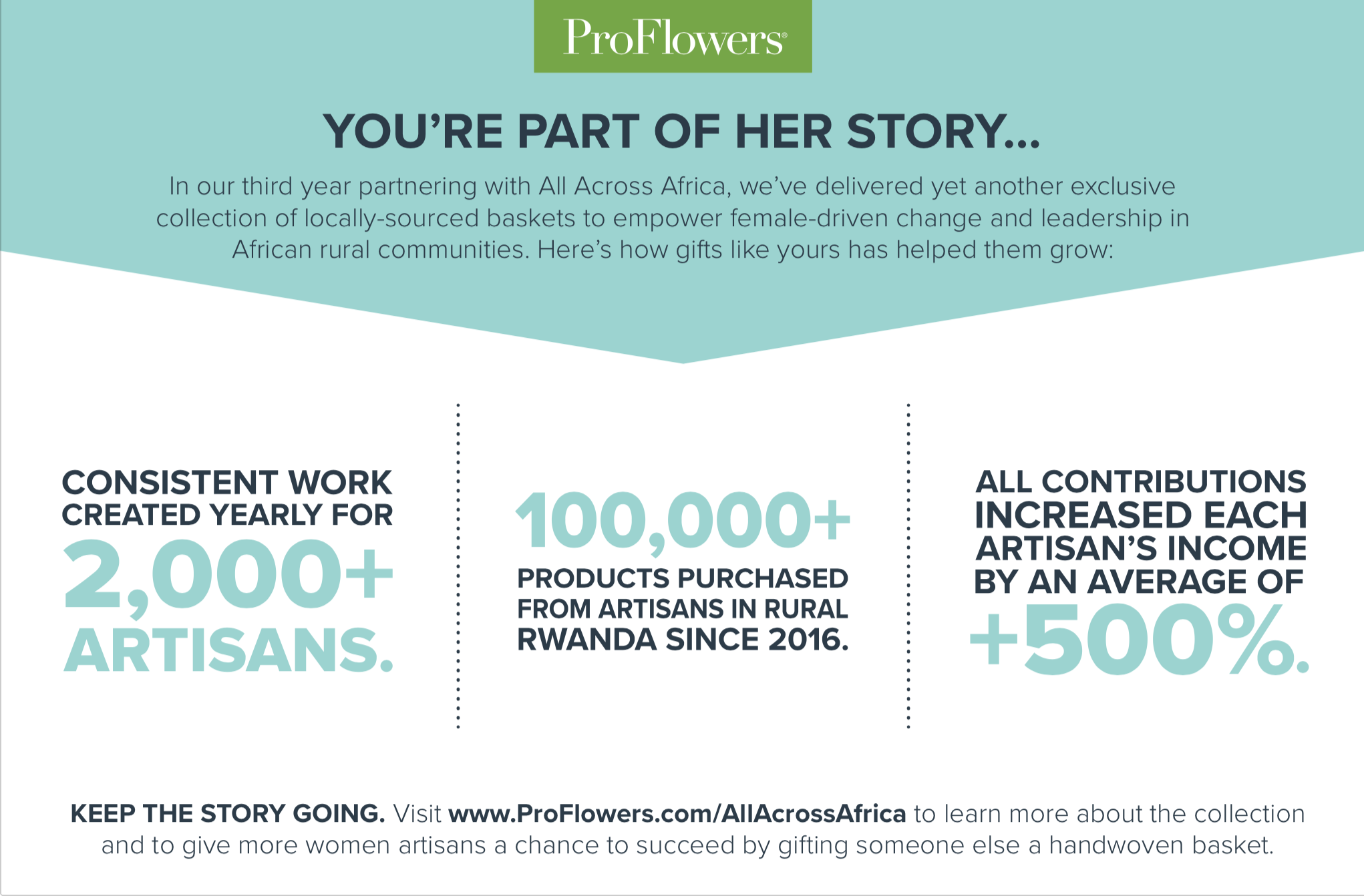 ProFlowers®

YOU'RE PART OF HER STORY...

In our third year partnering with All Across Africa, we've delivered yet another exclusive collection of locally-sourced baskets to empower female-driven change and leadership in African rural communities. Here's how gifts like yours has helped them grow:

CONSISTENT WORK CREATED YEARLY FOR 2,000+ ARTISANS.

100,000+ PRODUCTS PURCHASED FROM ARTISANS IN RURAL RWANDA SINCE 2016.

ALL CONTRIBUTIONS INCREASED EACH ARTISAN'S INCOME BY AN AVERAGE OF +500%.

KEEP THE STORY GOING. Visit www.ProFlowers.com/AllAcrossAfrica to learn more about the collection and to give more women artisans a chance to succeed by gifting someone else a handwoven basket.