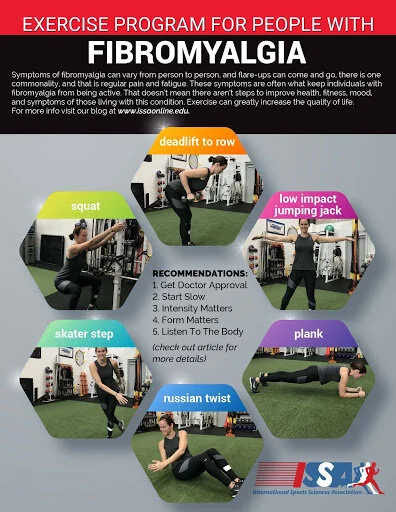 EXERCISE PROGRAM FOR PEOPLE WITH

FIBROMYALGIA

Symptoms of fibromyalgia can vary from person to person, and flare-ups can come and go, there is one commonality, and that is regular pain and fatigue. These symptoms are often what keep individuals with fibromyalgia from being active. That doesn't mean there aren't steps to improve health, fitness, mood, and symptoms of those living with this condition. Exercise can greatly increase the quality of life. For more info visit our blog at www.issaonline.edu.

deadlift to row

squat

low impact jumping jack

RECOMMENDATIONS:
1. Get Doctor Approval
2. Start Slow
3. Intensity Matters
4. Form Matters
5. Listen To The Body

(check out article for more details)

skater step

plank

russian twist

ISSA
International Sports Sciences Association