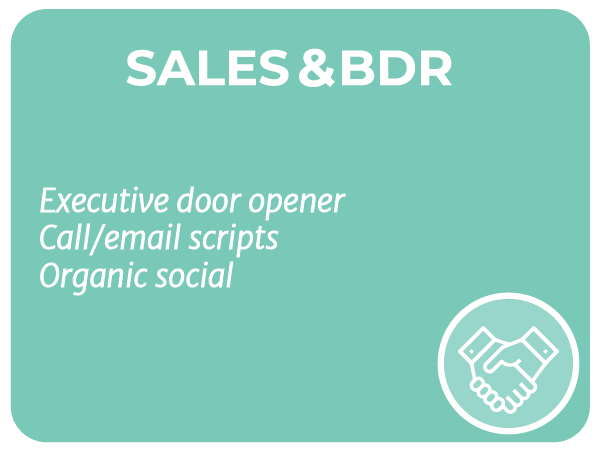 SALES & BDR

Executive door opener
Call/email scripts
Organic social