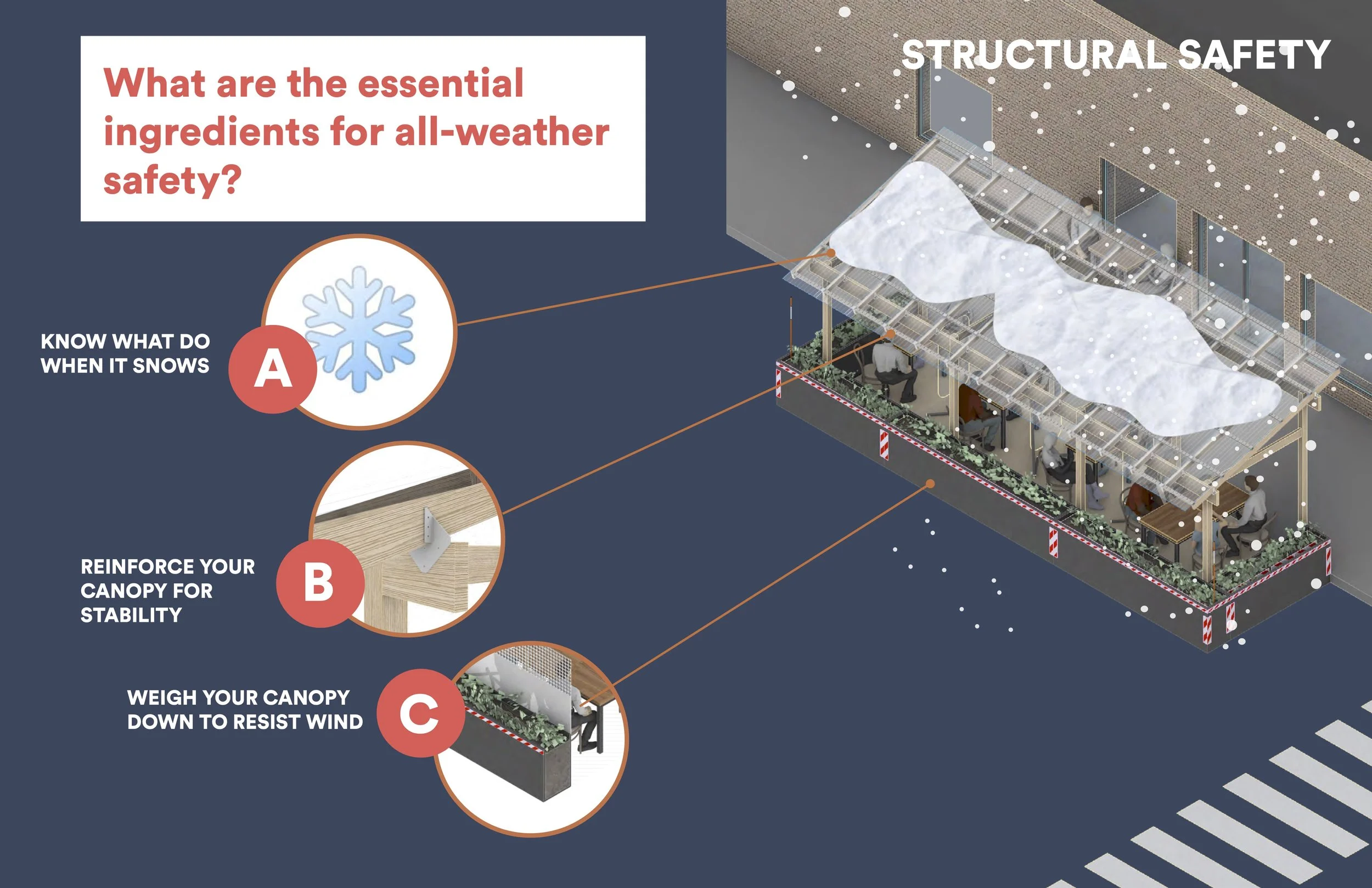 What are the essential ingredients for all-weather safety?

STRUCTURAL SAFETY

KNOW WHAT DO WHEN IT SNOWS

A

REINFORCE YOUR CANOPY FOR STABILITY

B

WEIGH YOUR CANOPY DOWN TO RESIST WIND

C