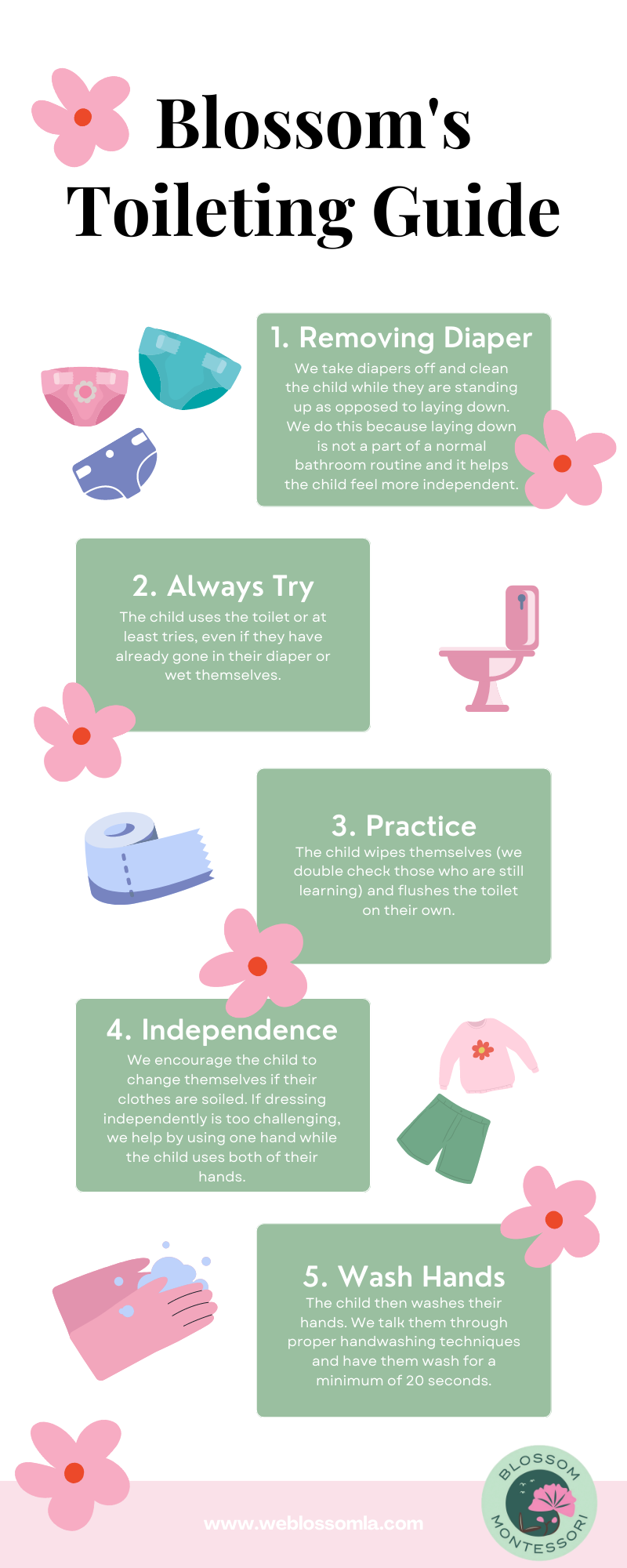 Blossom's Toileting Guide

1. Removing Diaper

We take diapers off and clean the child while they are standing up as opposed to laying down. We do this because laying down is not a part of a normal bathroom routine and it helps the child feel more independent.

2. Always Try

The child uses the toilet or at least tries, even if they have already gone in their diaper or wet themselves.

3. Practice

The child wipes themselves (we double check those who are still learning) and flushes the toilet on their own.

4. Independence

We encourage the child to change themselves if their clothes are soiled. If dressing independently is too challenging, we help by using one hand while the child uses both of their hands.

5. Wash Hands

The child then washes their hands. We talk them through proper handwashing techniques and have them wash for a minimum of 20 seconds.

www.weblossomla.com

BLOSSOM MONTESSORI