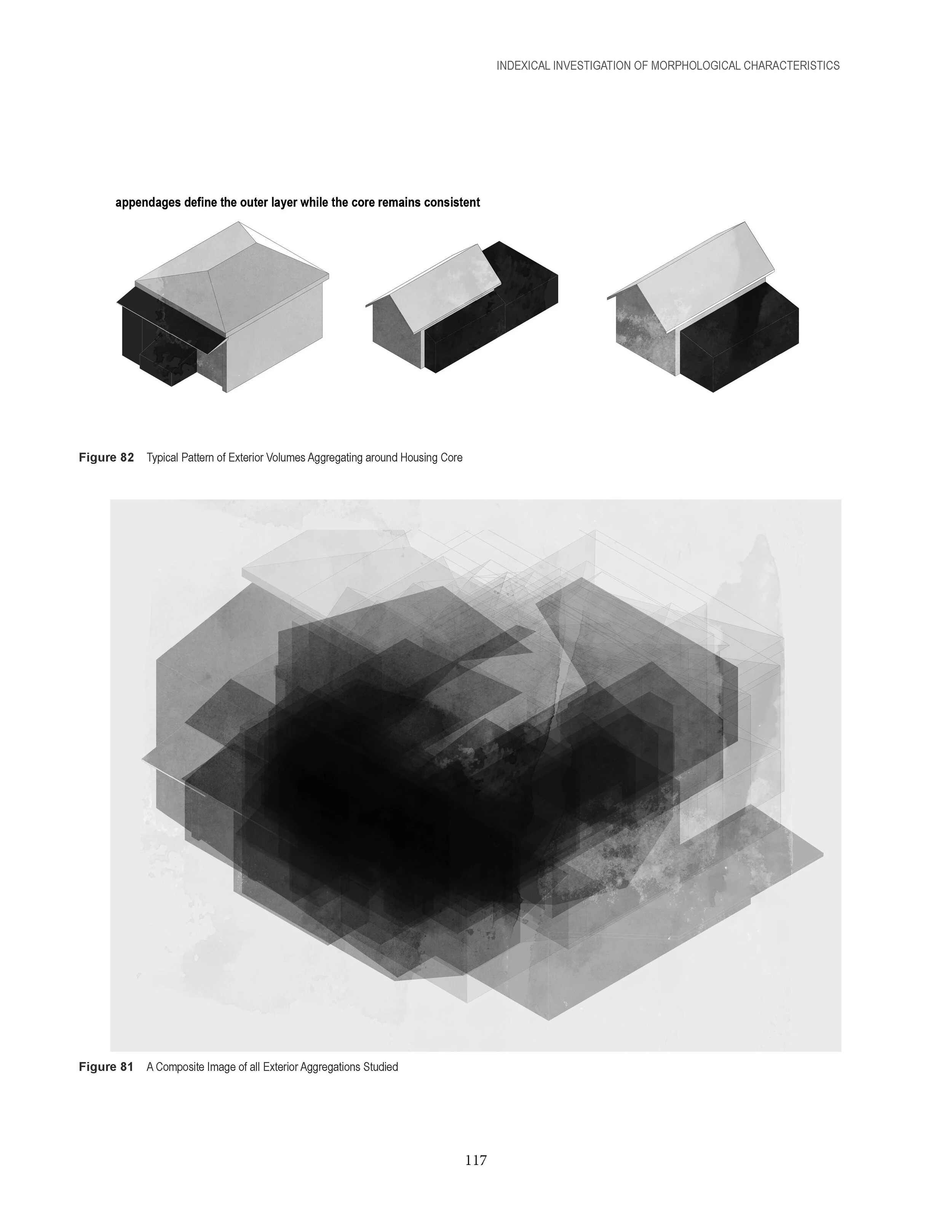 INDEXICAL INVESTIGATION OF MORPHOLOGICAL CHARACTERISTICS

appendages define the outer layer while the core remains consistent

Figure 82 Typical Pattern of Exterior Volumes Aggregating around Housing Core

Figure 81 A Composite Image of all Exterior Aggregations Studied

117